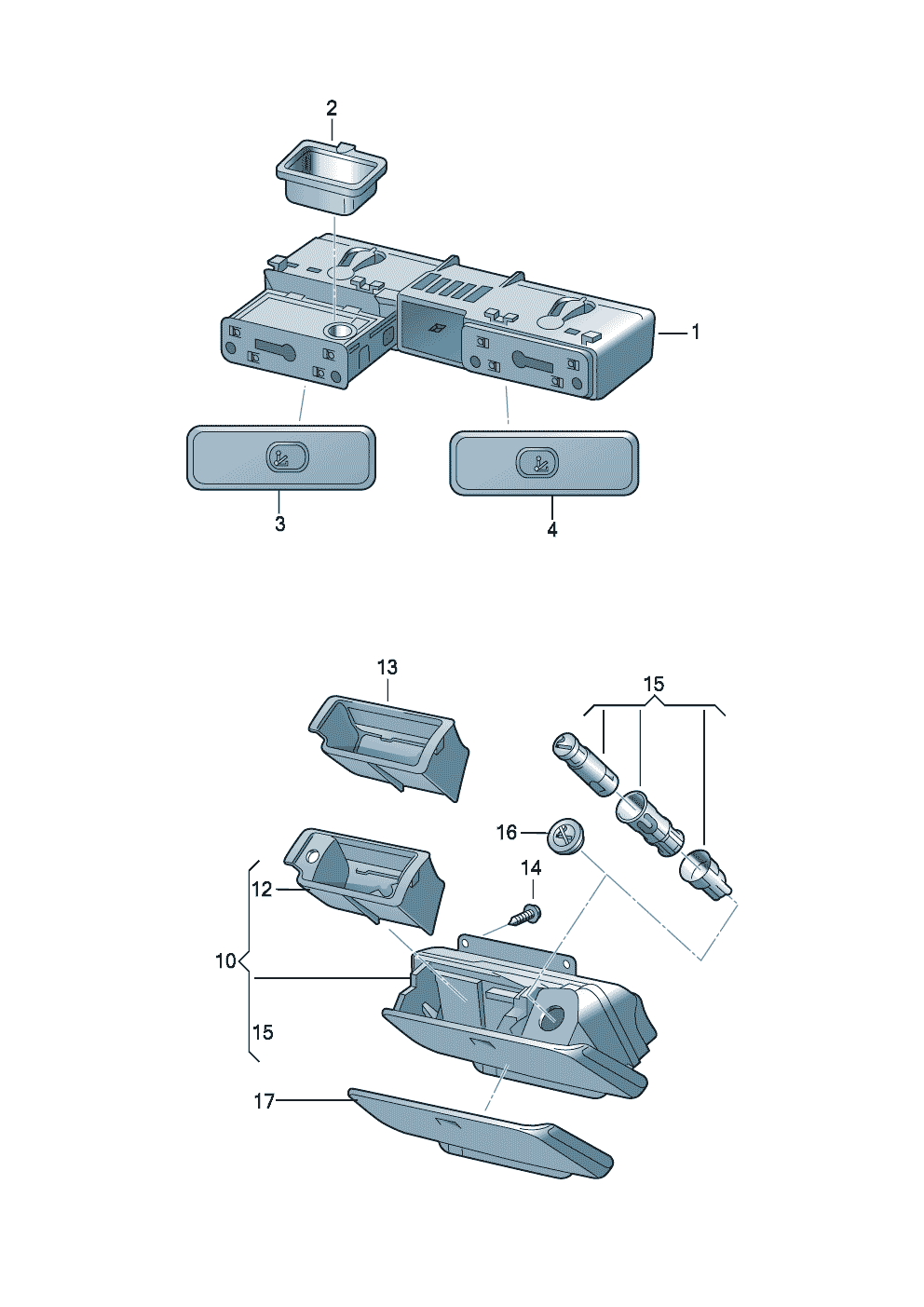 2
1
3
4
13
15
16
14
12
10
15
17