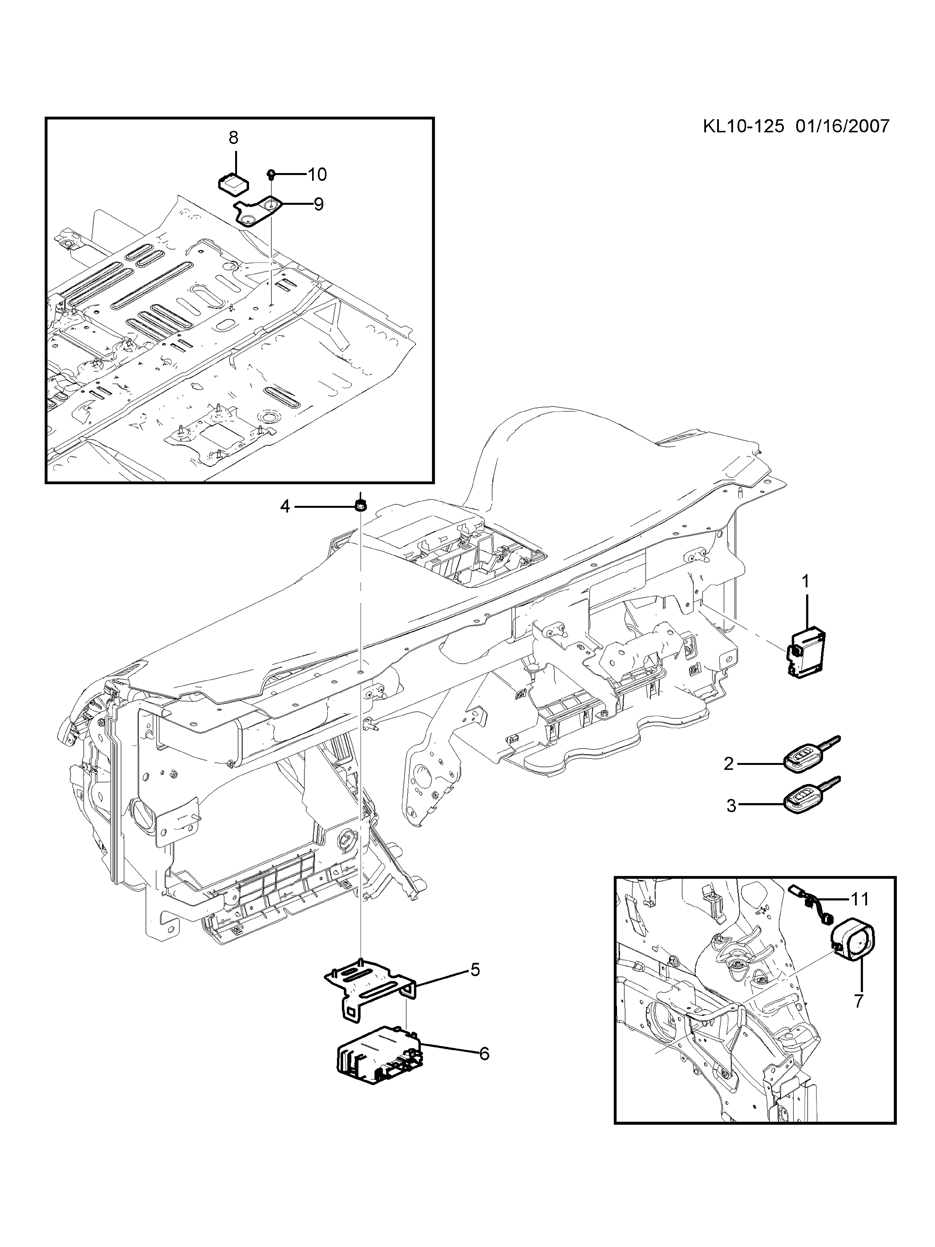 KL10-125 01/16/2007

8
10
9

4

1

2
3

11
7

5
6