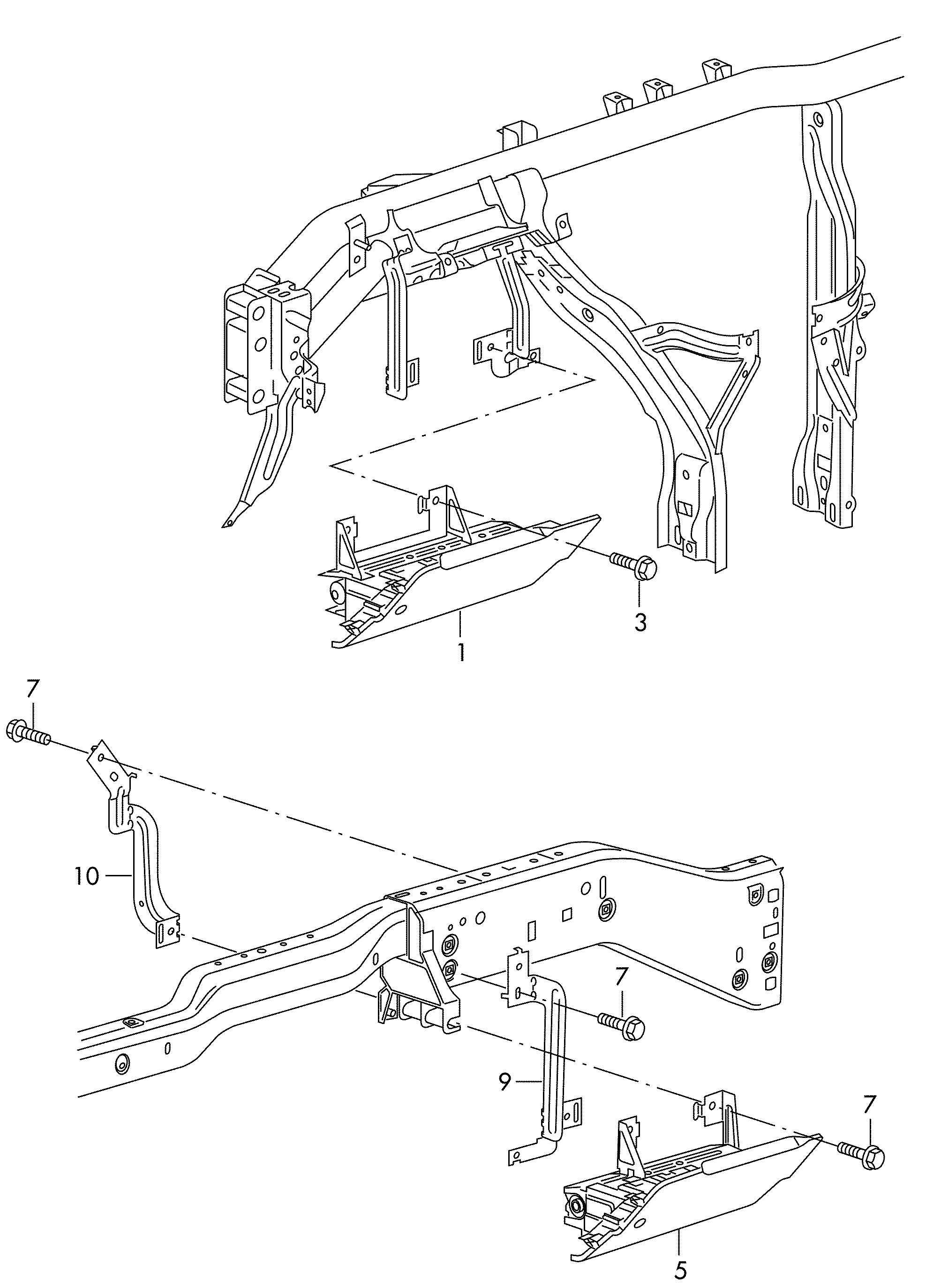 3
1
7
10
7
9
7
5