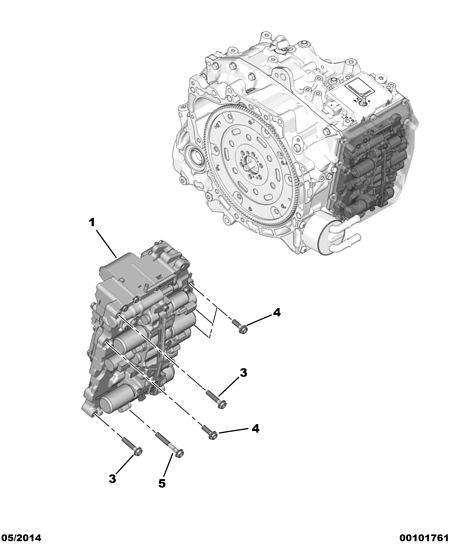 1

4

3

4

3

5

05/2014

00101761