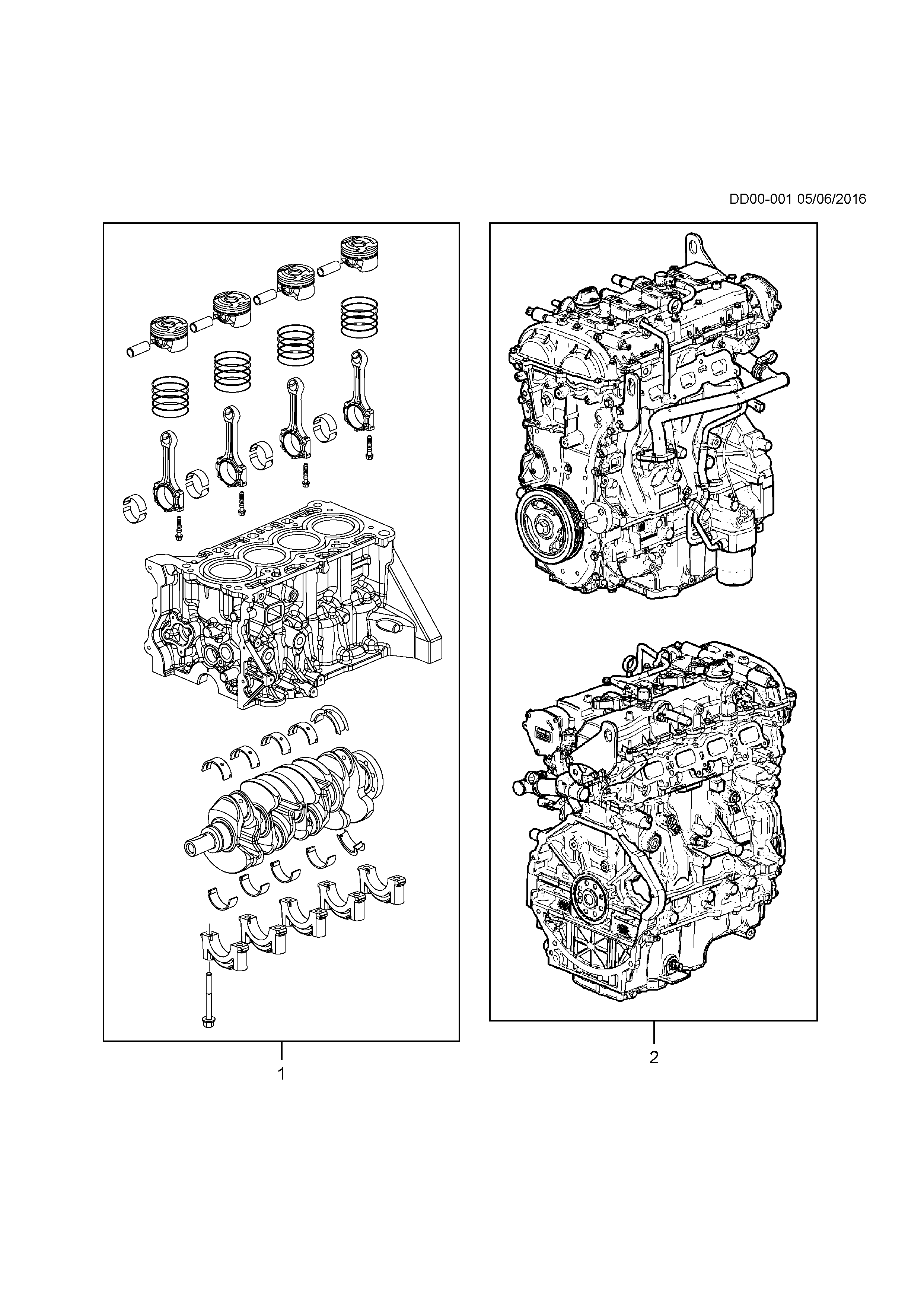 DD00-001 05/06/2016

1

2