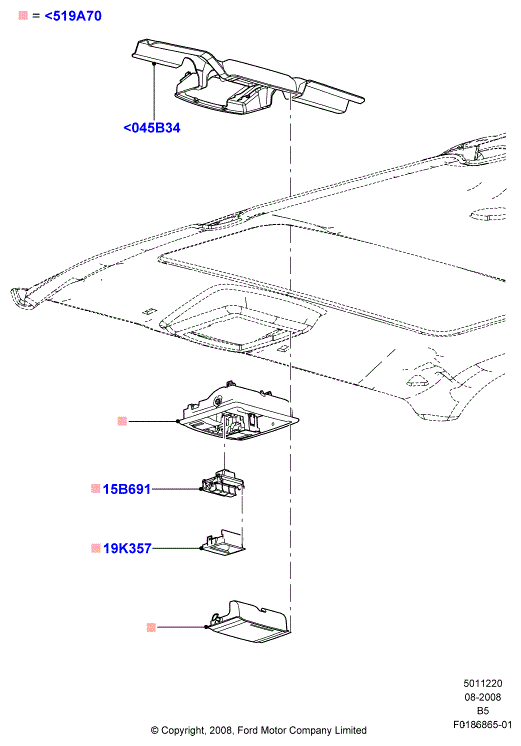 = <519A70

<045B34

15B691

19K357

5011220
08-2008
B5
F0186865-01

© Copyright, 2008, Ford Motor Company Limited