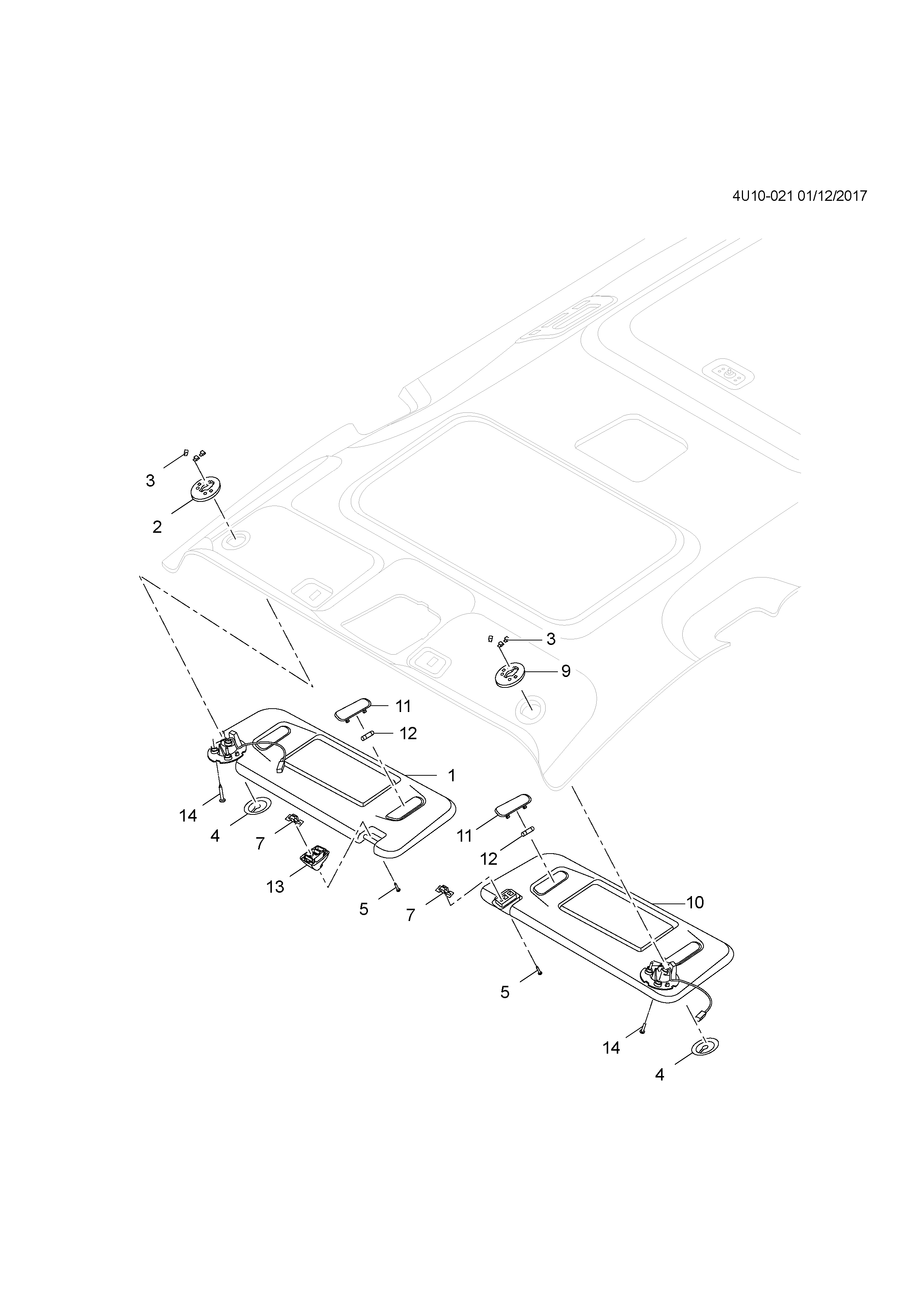 4U10-021 01/12/2017

3
2
3
9
11
12
1
14
4
7
13
5
11
12
7
10
5
14
4