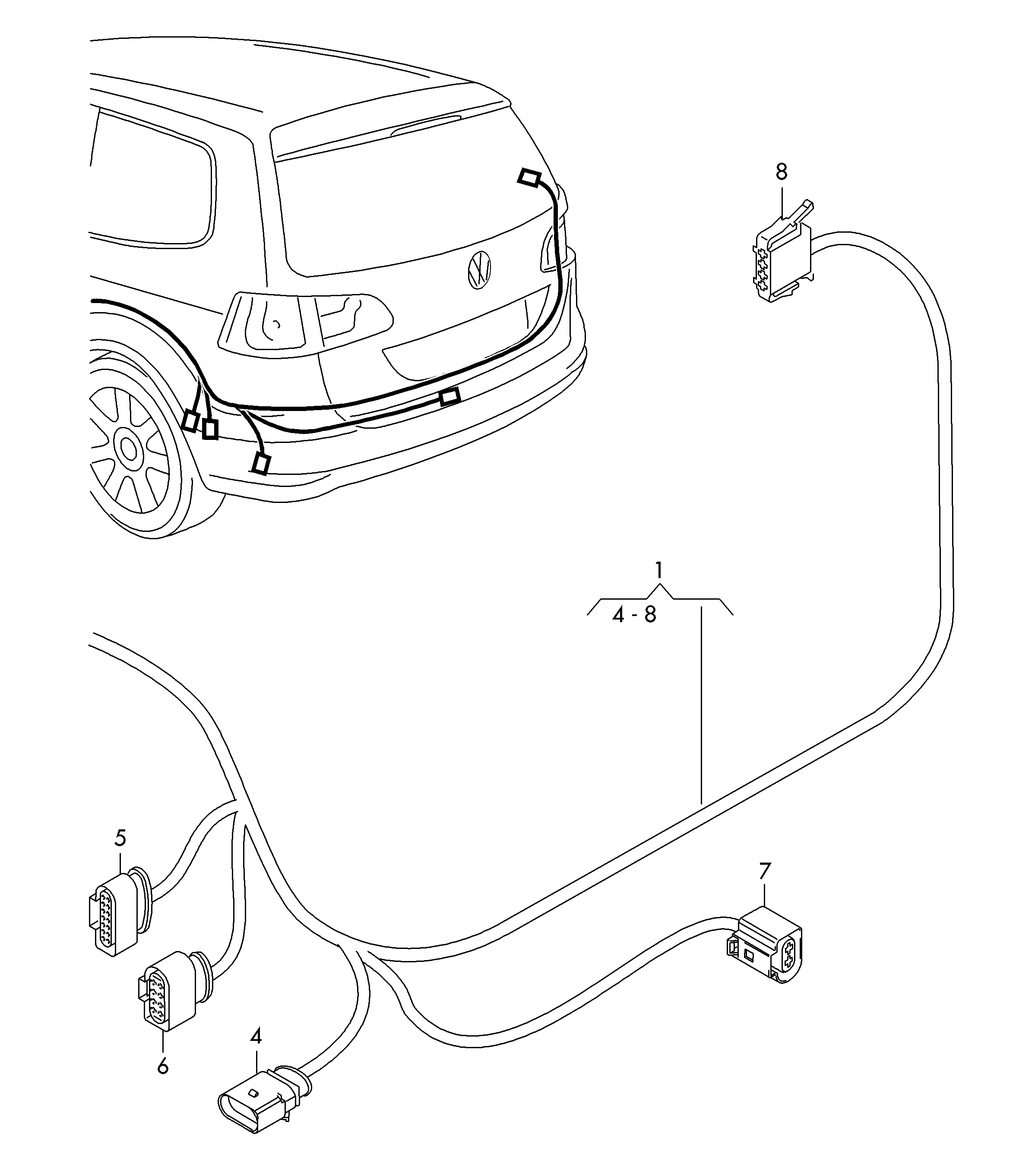 8

1

4 - 8

5

7

6

4