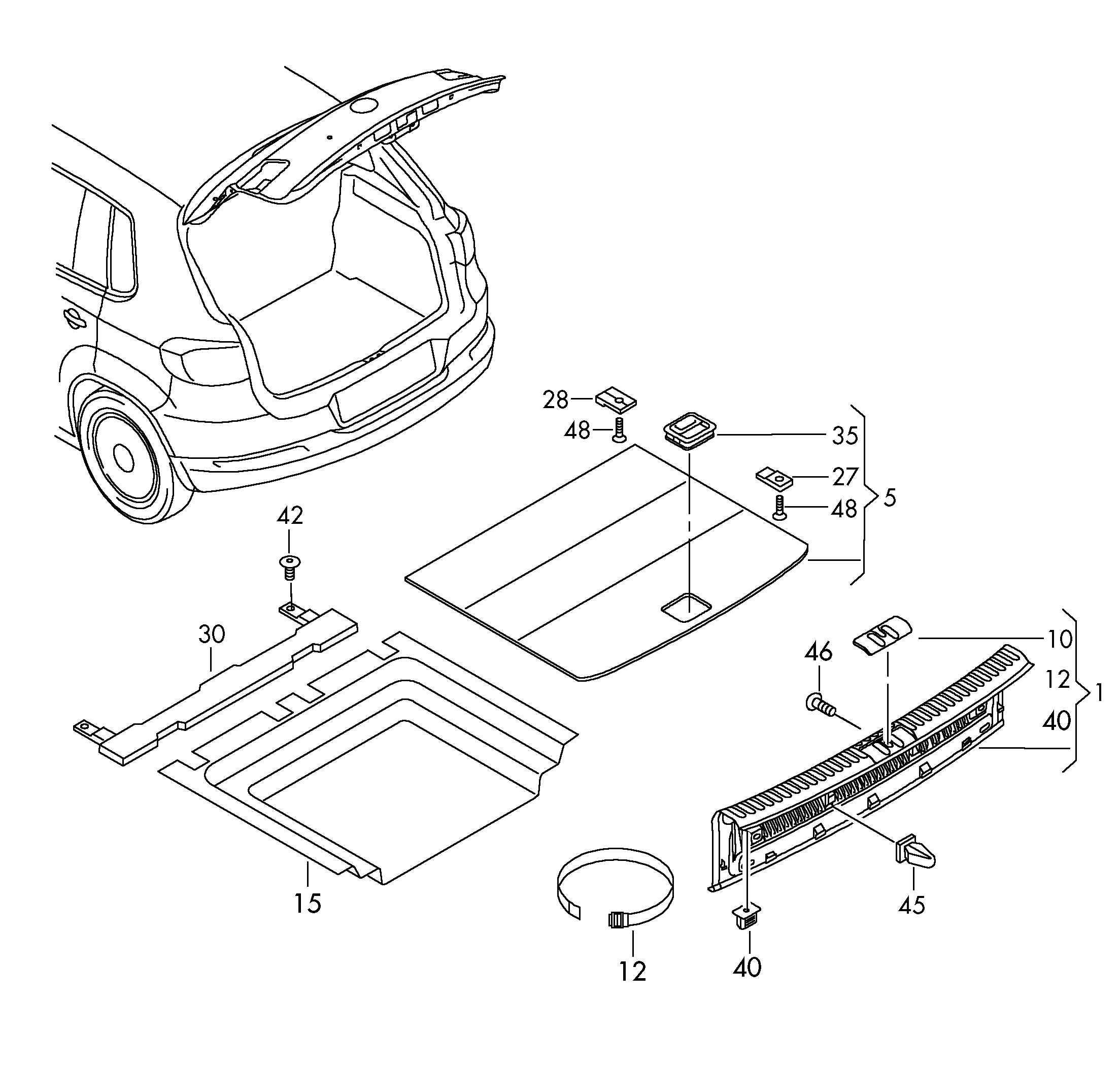 28
48
35
27
48
5
42
30
10
46
12
1
40
15
12
40
45