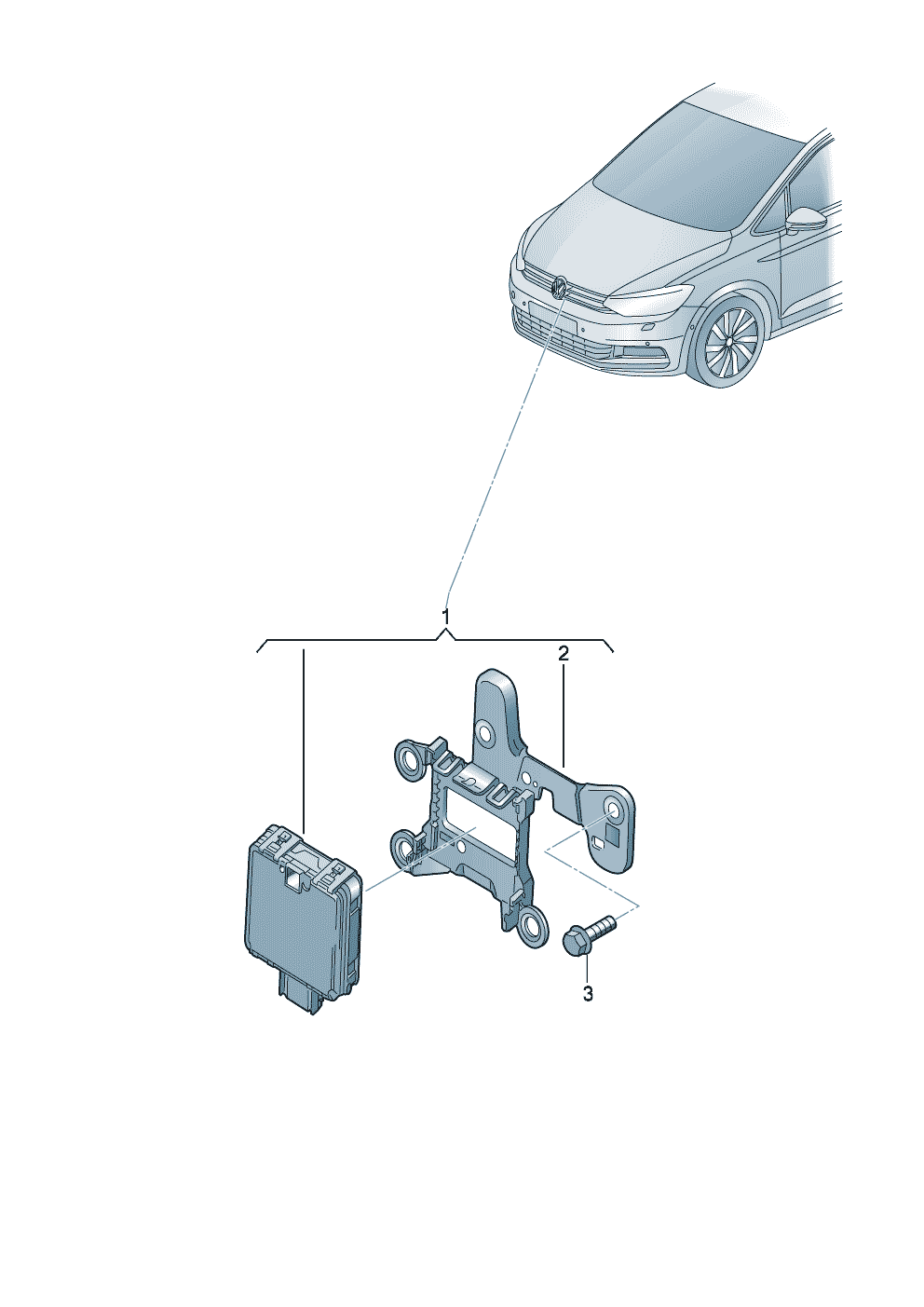 1
2
3