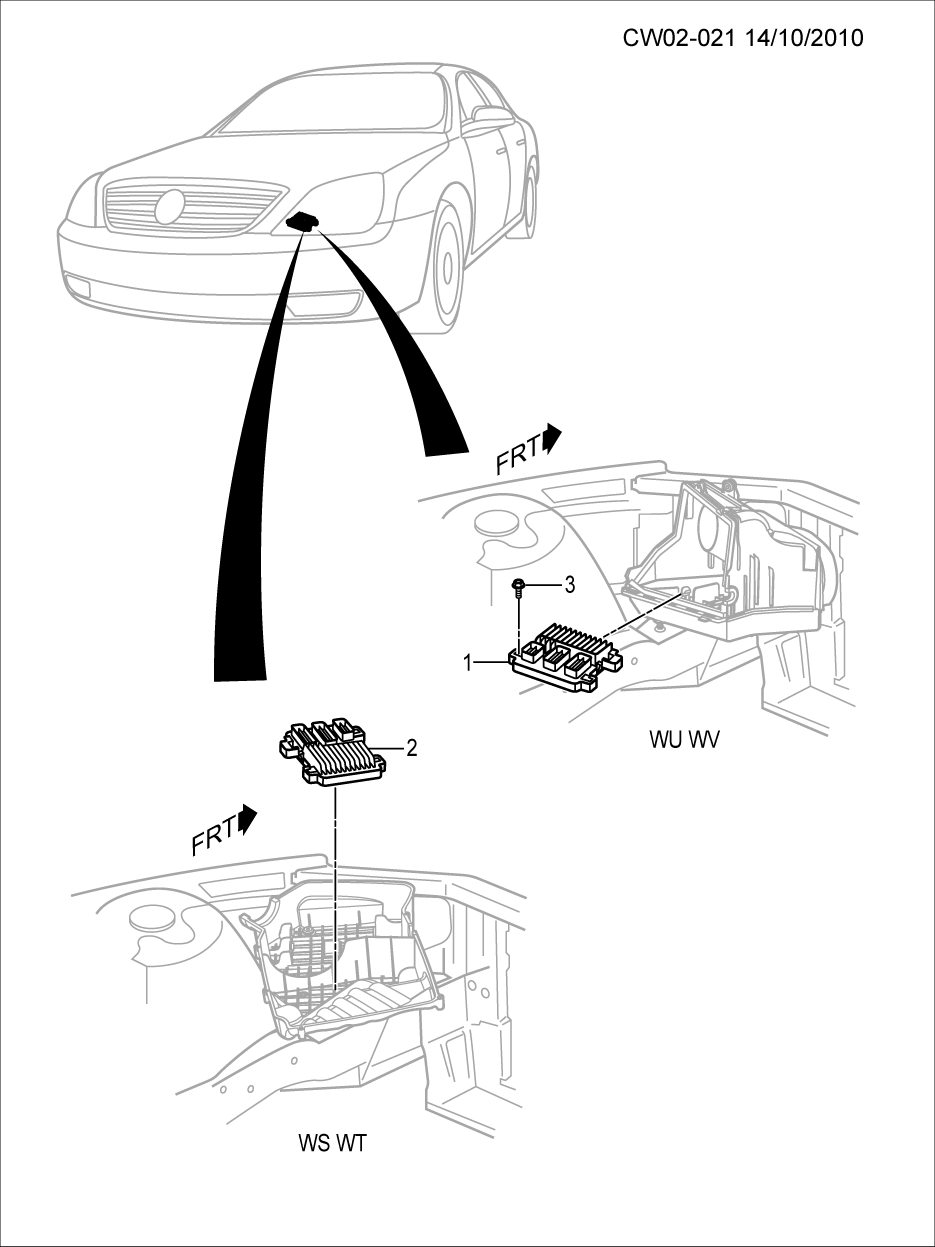 CW02-021 14/10/2010

FRT

3

1

WU WV

2

FRT

WS WT