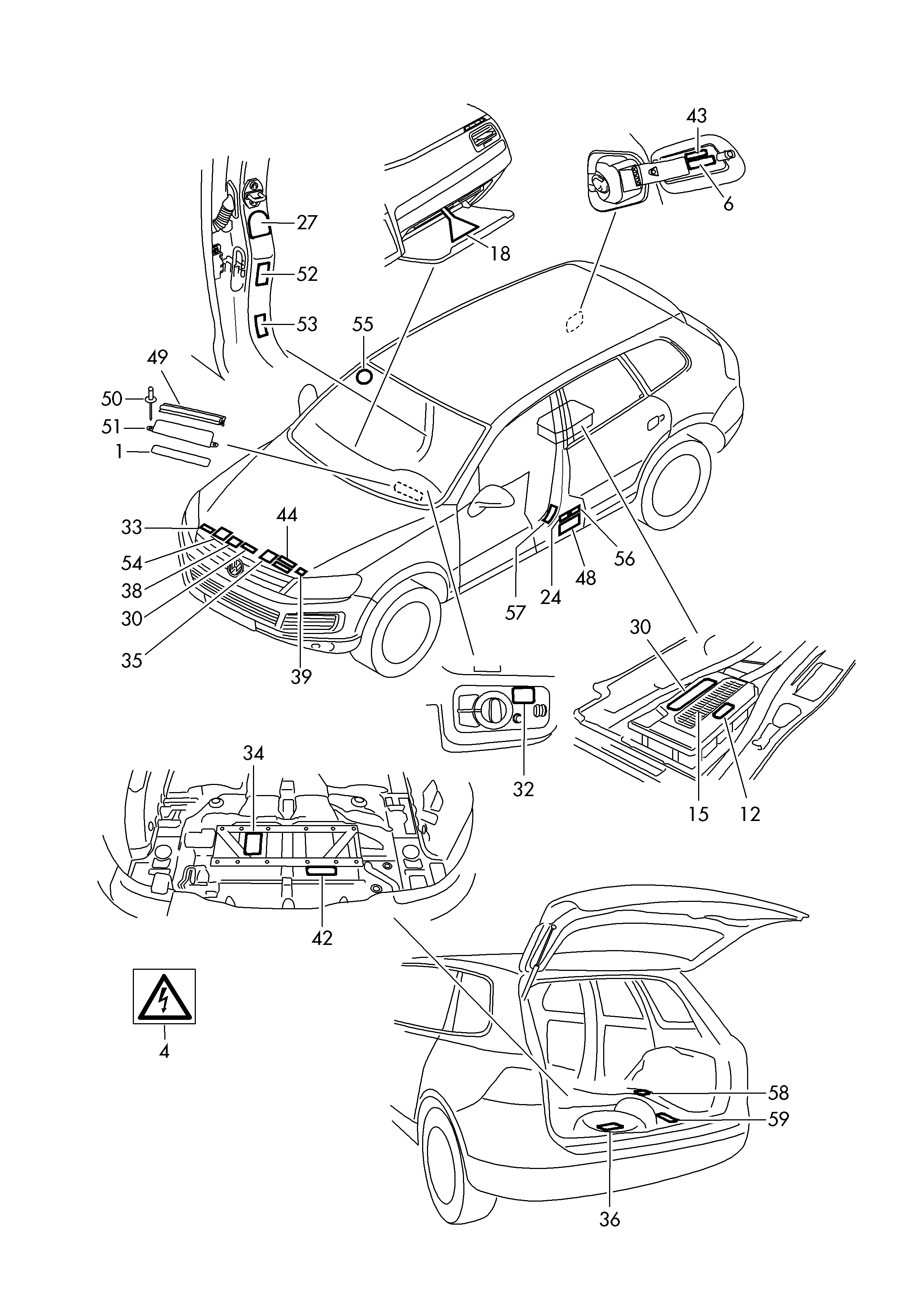 43
6
27
18
52
53
55
49
50
51
1
33
44
54
38
30
35
39
57
24
48
56
30
32
15
12
34
42
4
58
59
36