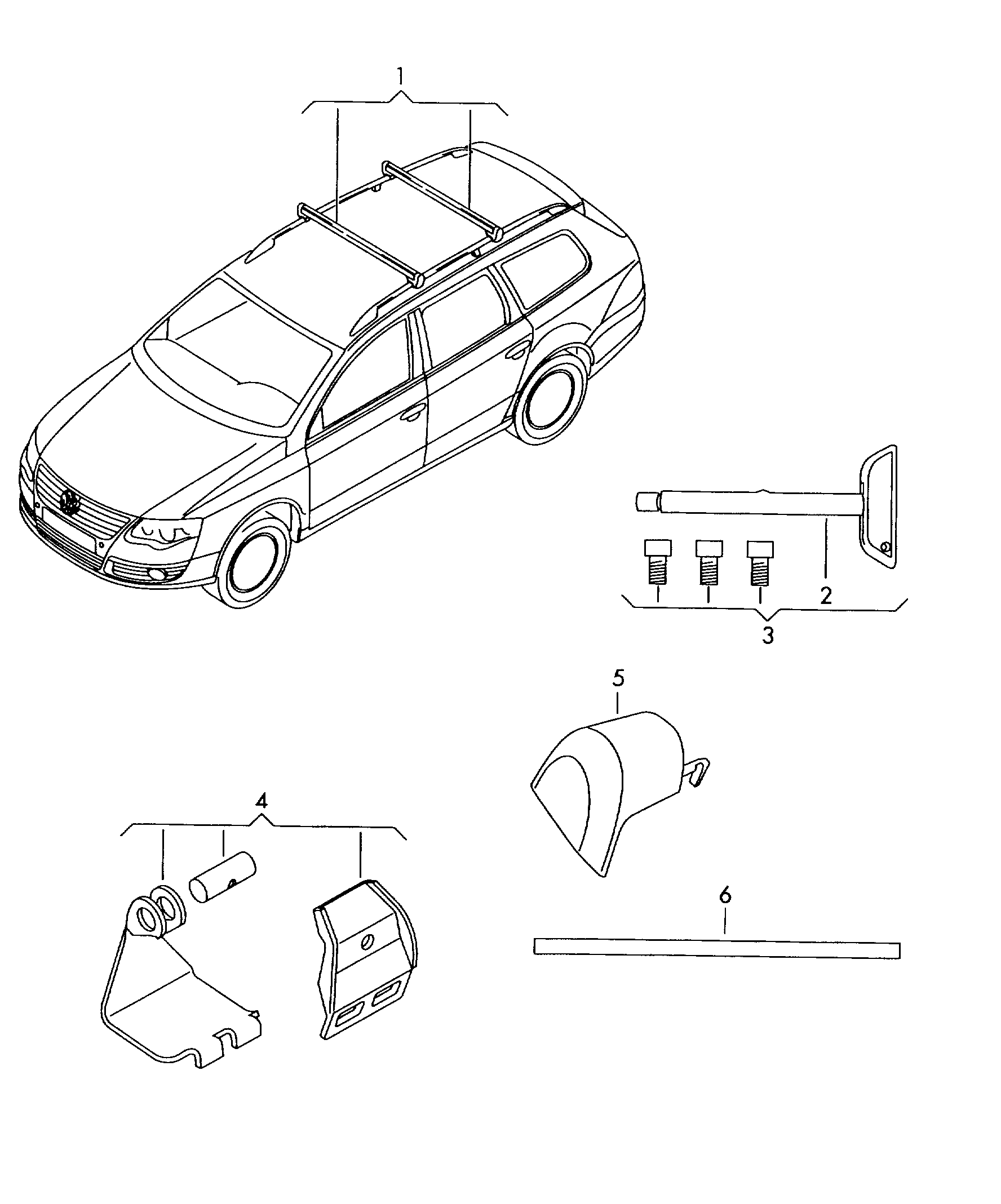 1
2
3
5
4
6