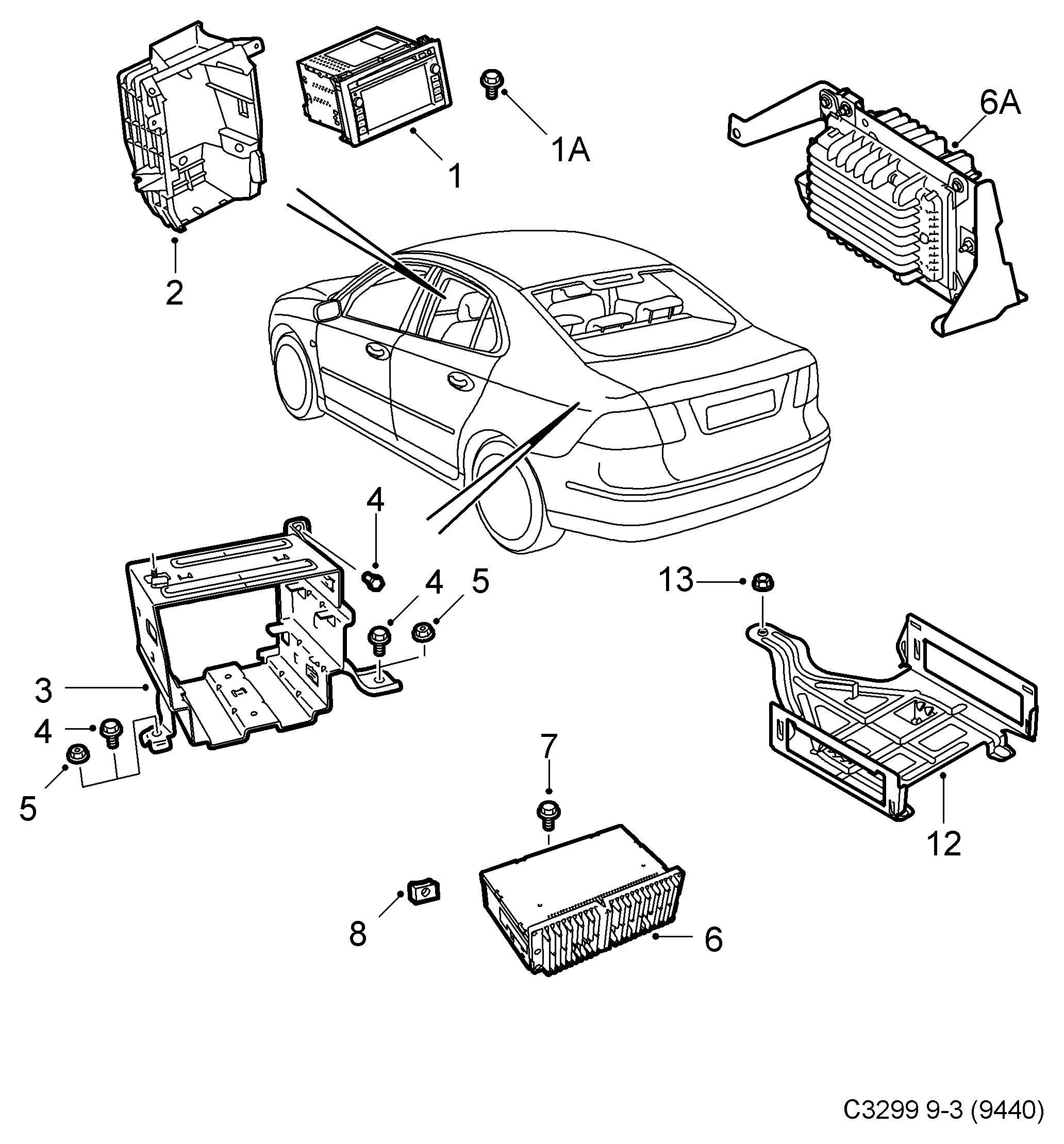 1
1A
6A
2
4
4
5
13
3
4
5
7
12
8
6
C3299 9-3 (9440)