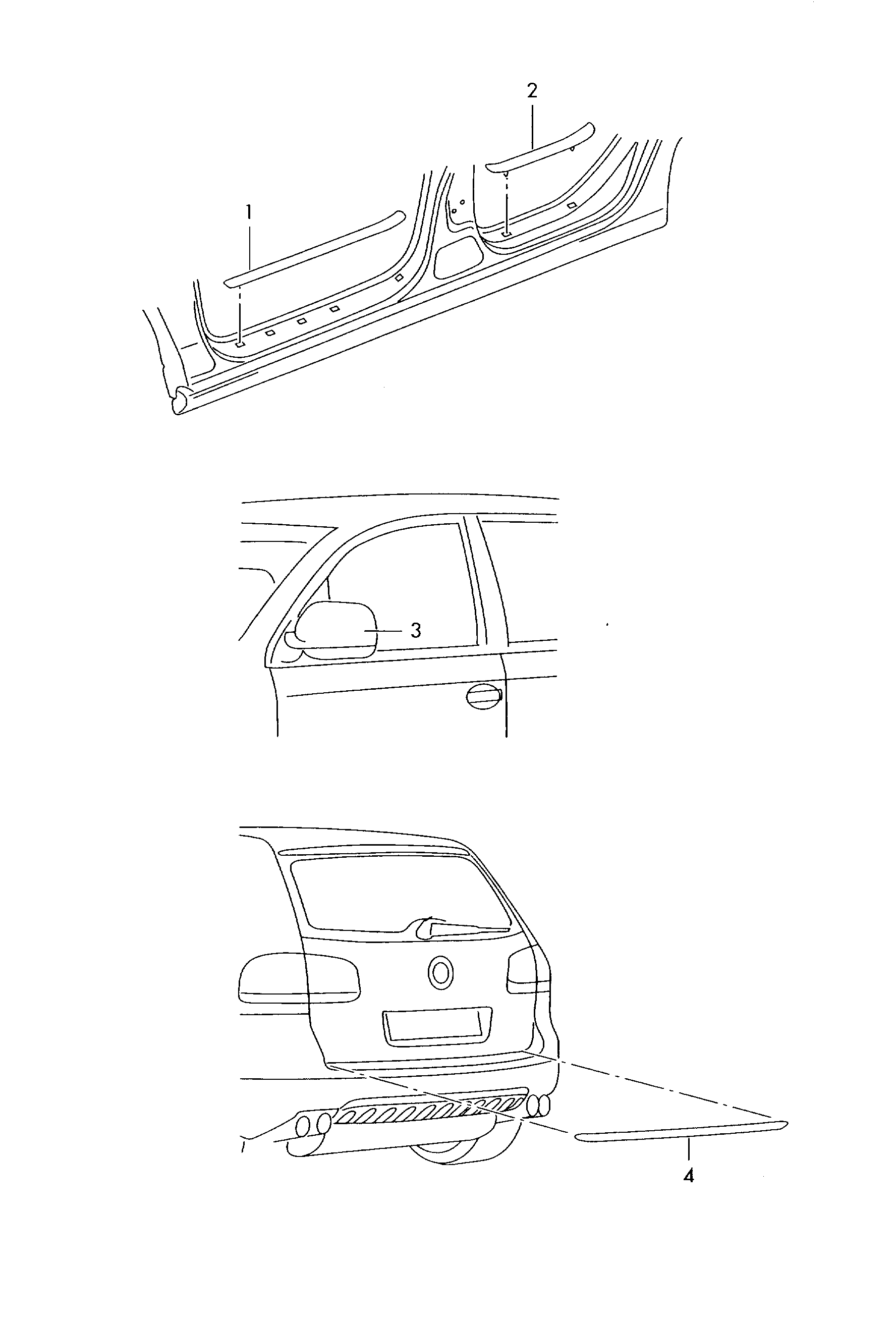 2

1

3

4