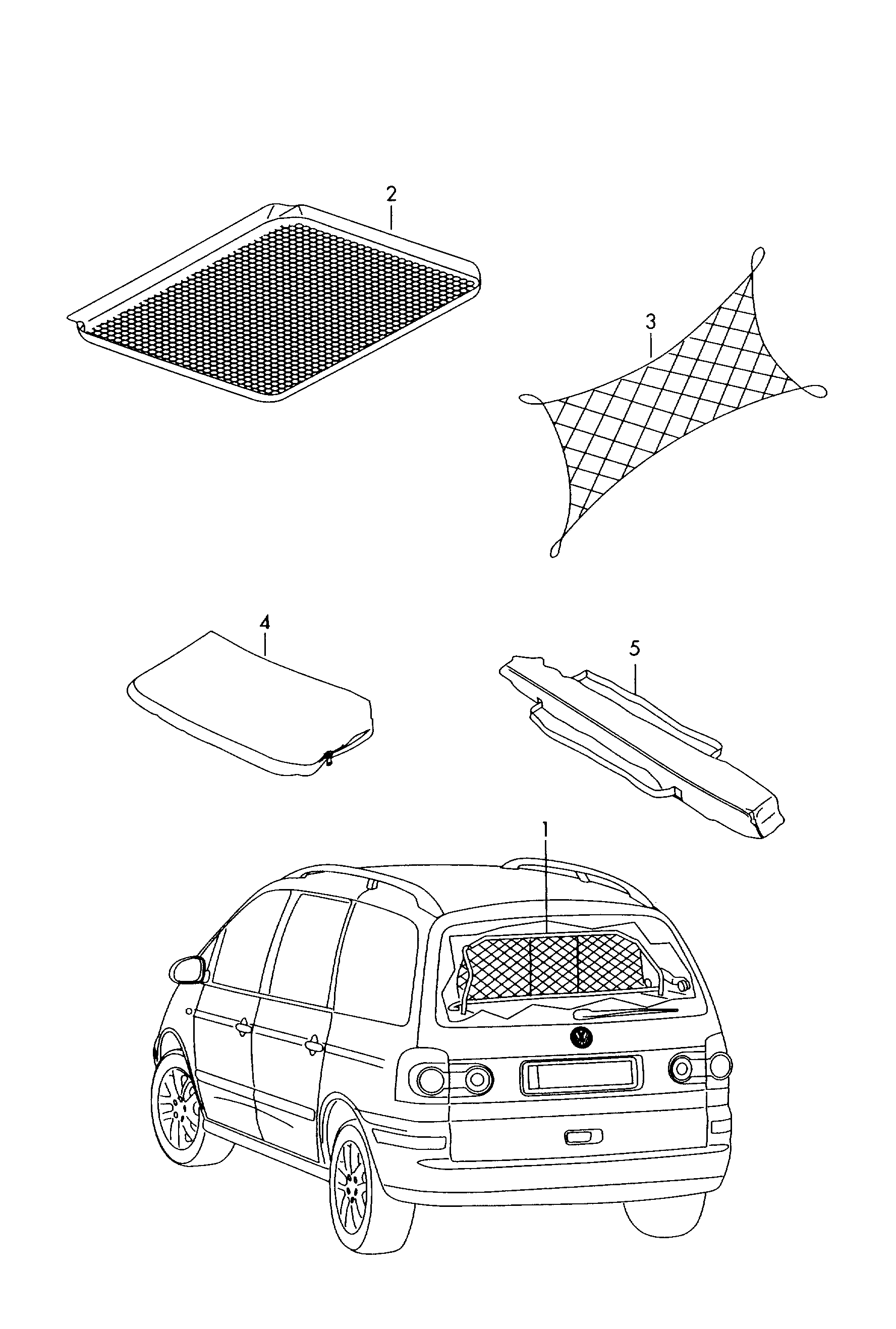 2

3

4

5

1