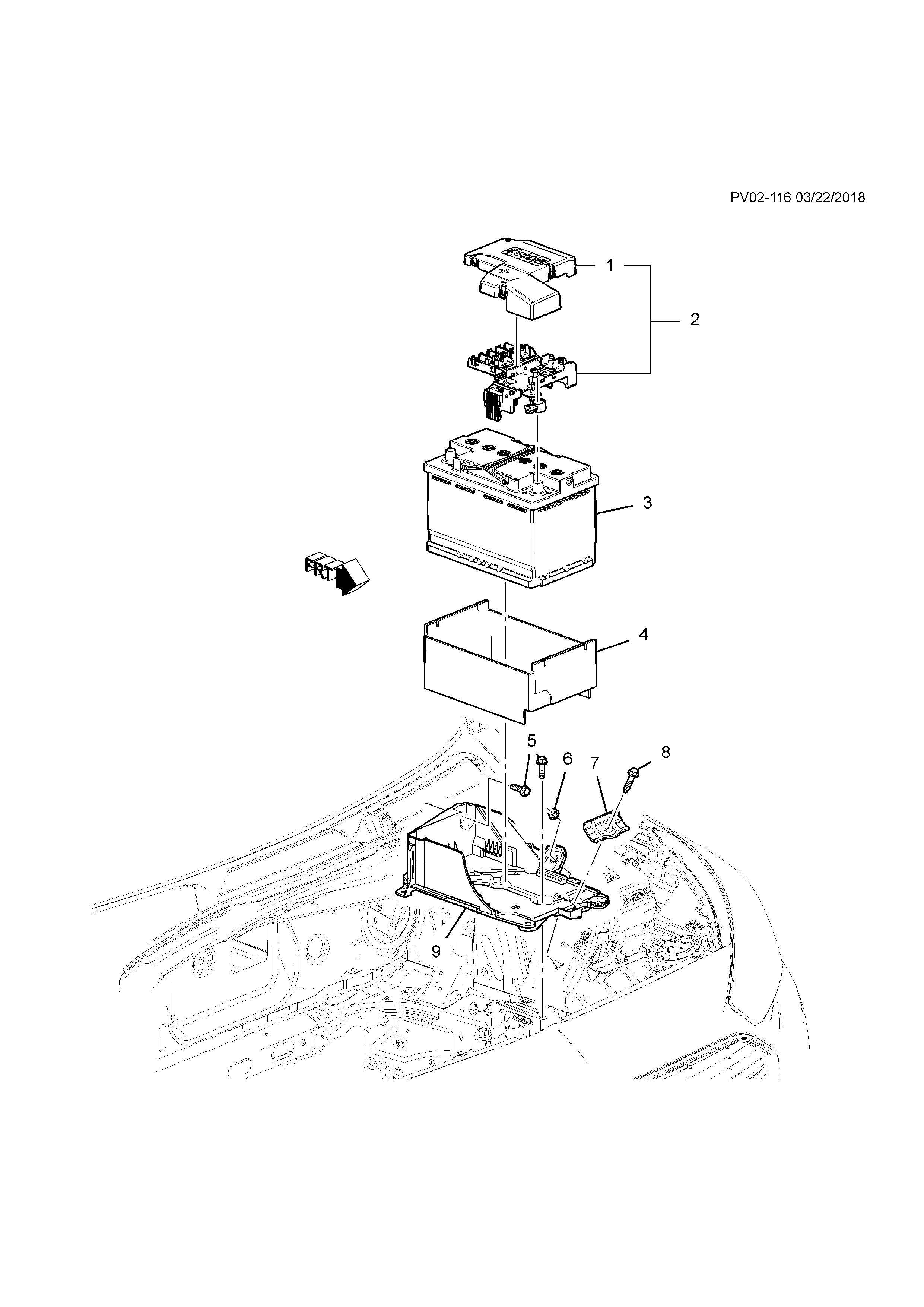 PV02-116 03/22/2018

1
2
3
FRT
4
5
6
7
8
9