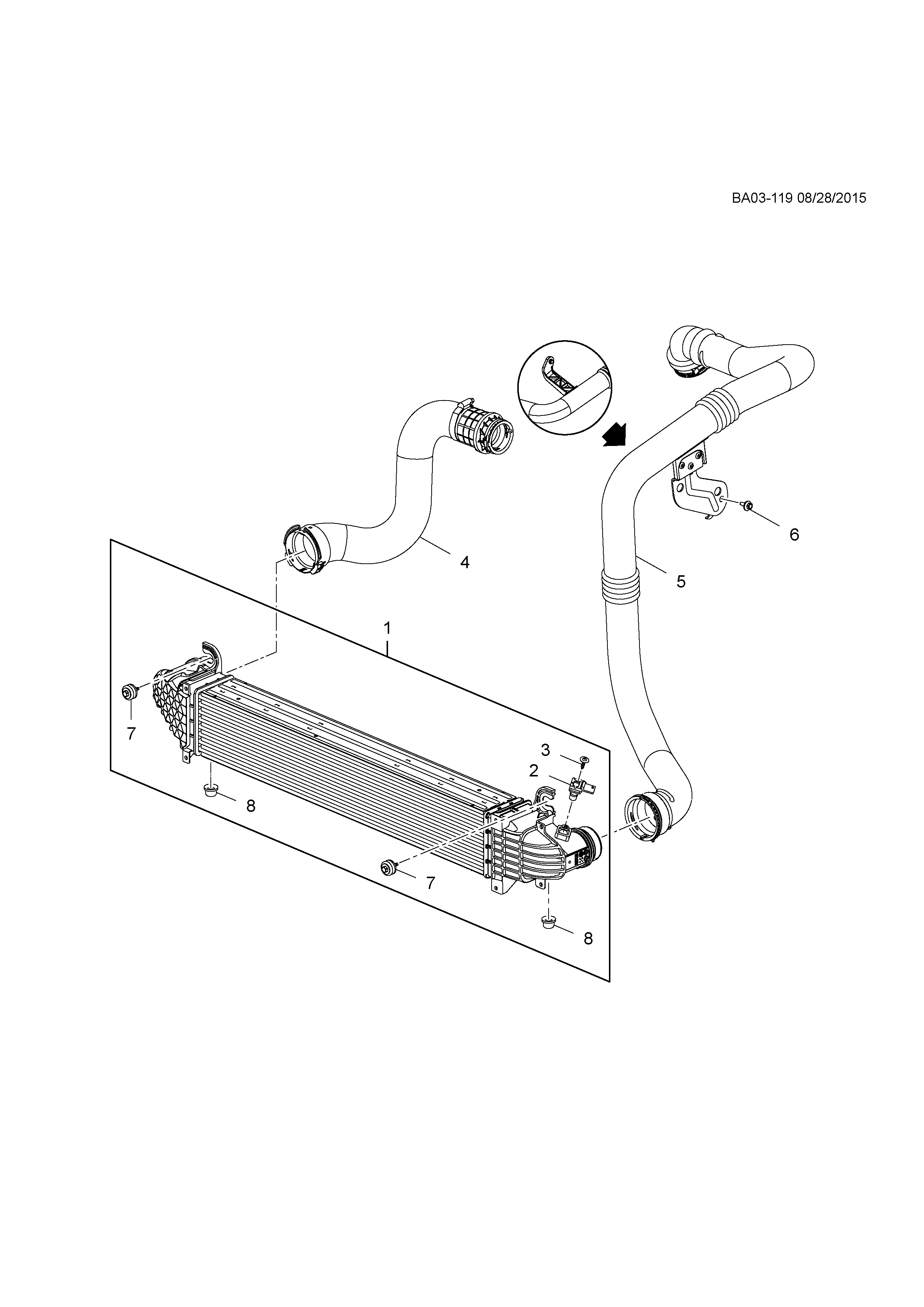 BA03-119 08/28/2015

6
4
5
1
7
3
2
8
7
8