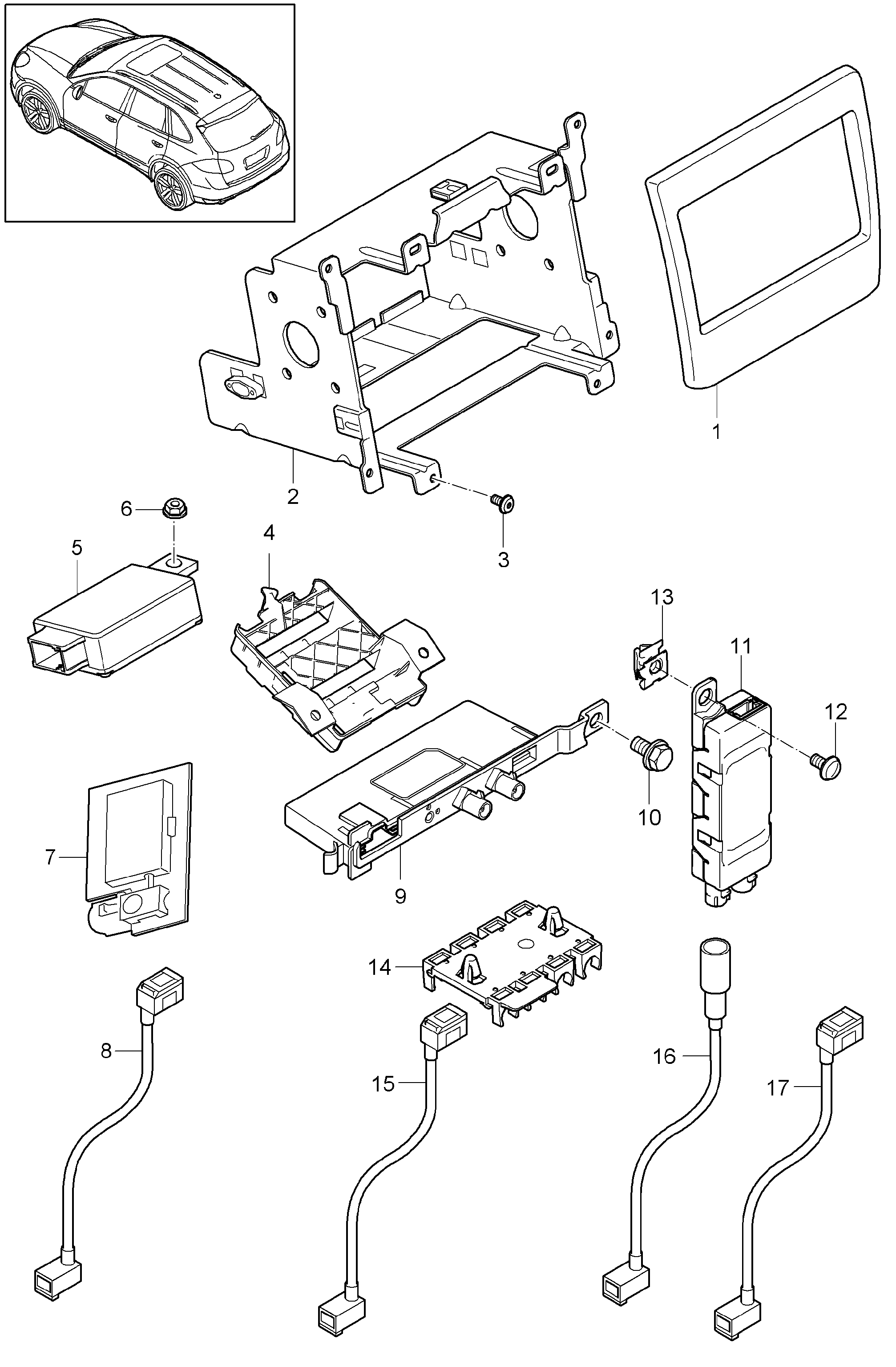 1
2
3
6
5
4
13
11
12
10
7
9
14
8
15
16
17