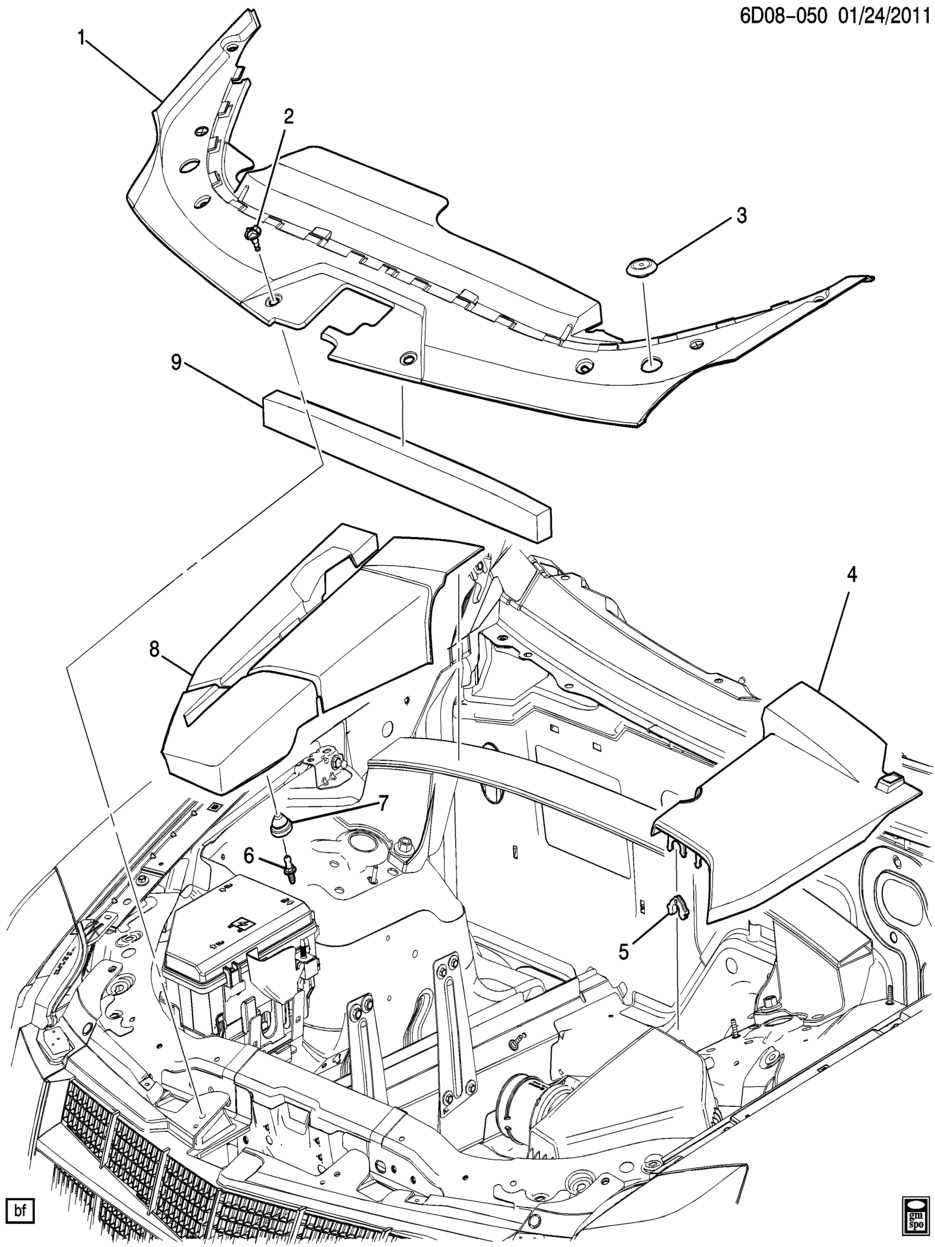 6D08-050 01/24/2011

1
2
3
9
4
8
7
6
5

bf

gm
spo