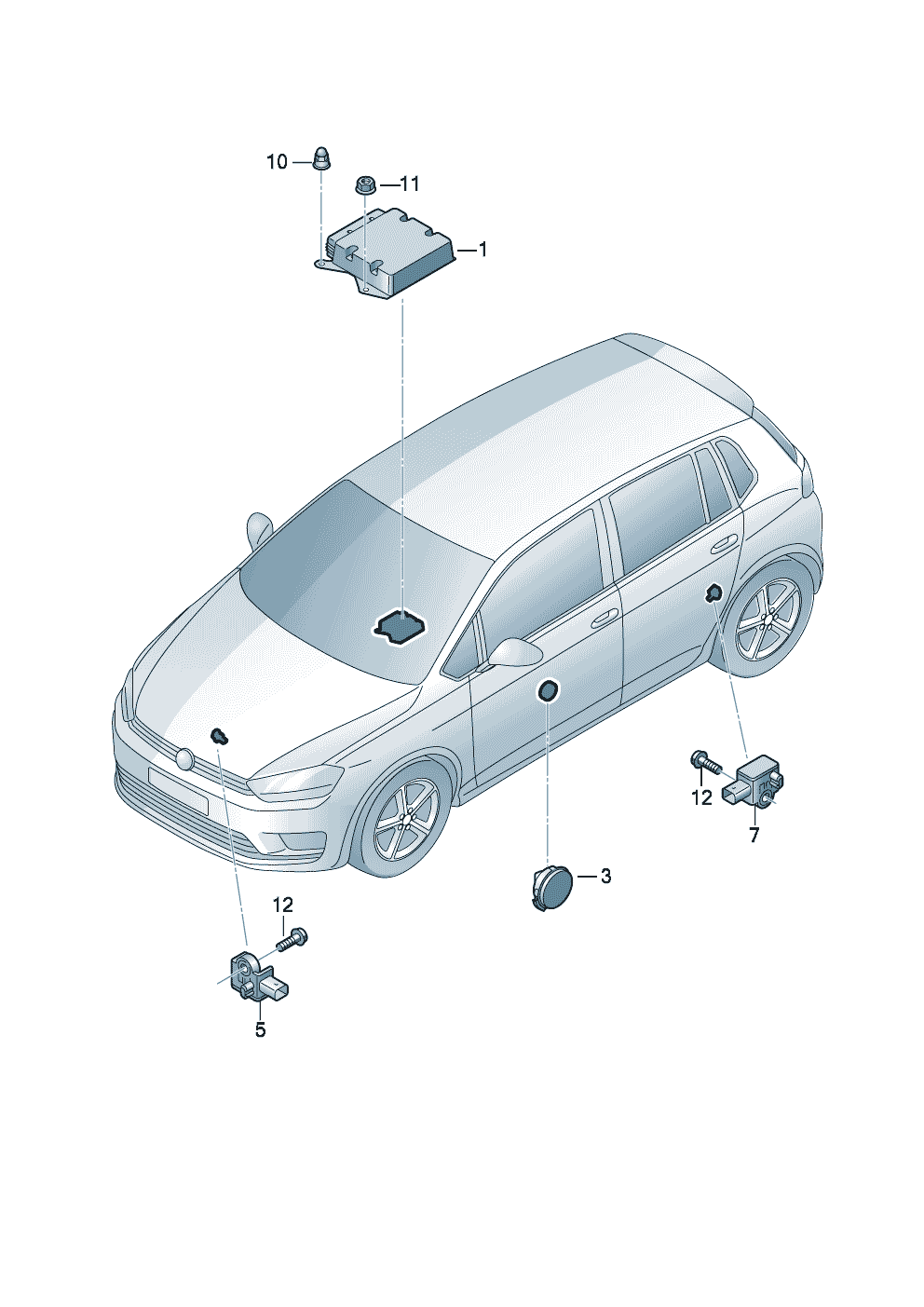 10
11
1
12
7
3
12
5