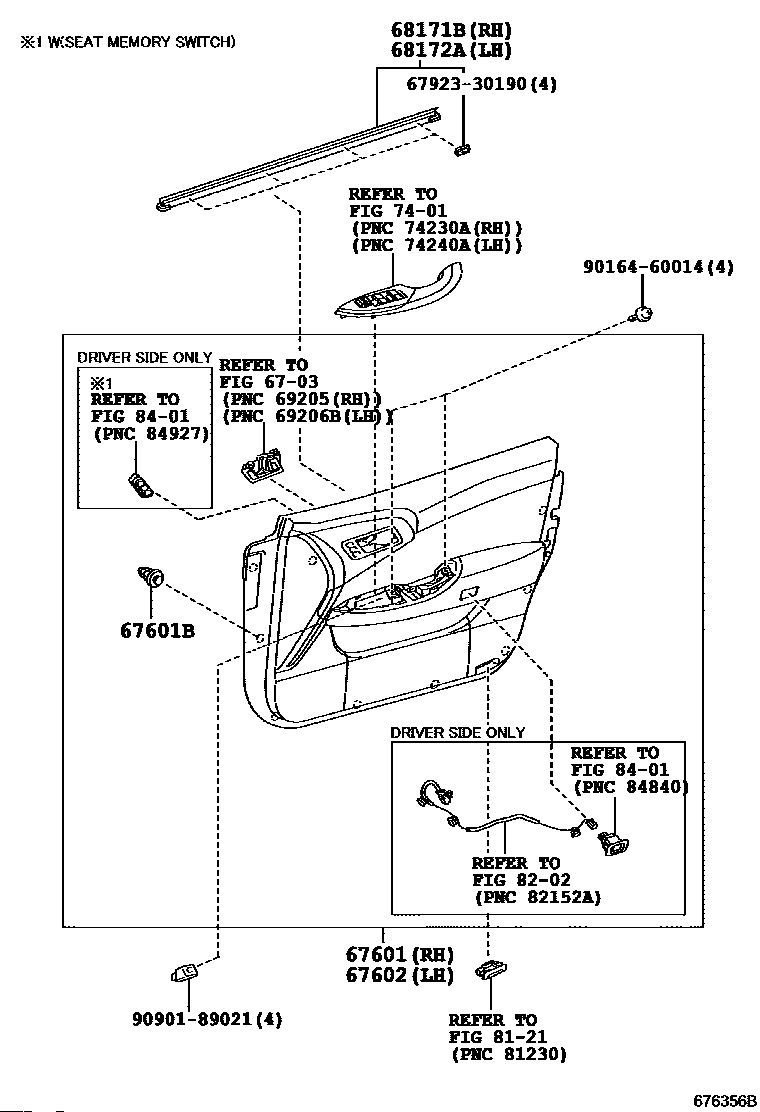 ※1 W(SEAT MEMORY SWITCH)

68171B(RH)
68172A(LH)

67923-30190(4)

REFER TO
FIG 74-01
(PNC 74230A(RH))
(PNC 74240A(LH))

90164-60014(4)

DRIVER SIDE ONLY
※1
REFER TO
FIG 84-01
(PNC 84927)

REFER TO
FIG 67-03
(PNC 69205(RH))
(PNC 69206B(LH))

67601B

DRIVER SIDE ONLY
REFER TO
FIG 84-01
(PNC 84840)

REFER TO
FIG 82-02
(PNC 82152A)

67601(RH)
67602(LH)

90901-89021(4)

REFER TO
FIG 81-21
(PNC 81230)

676356B