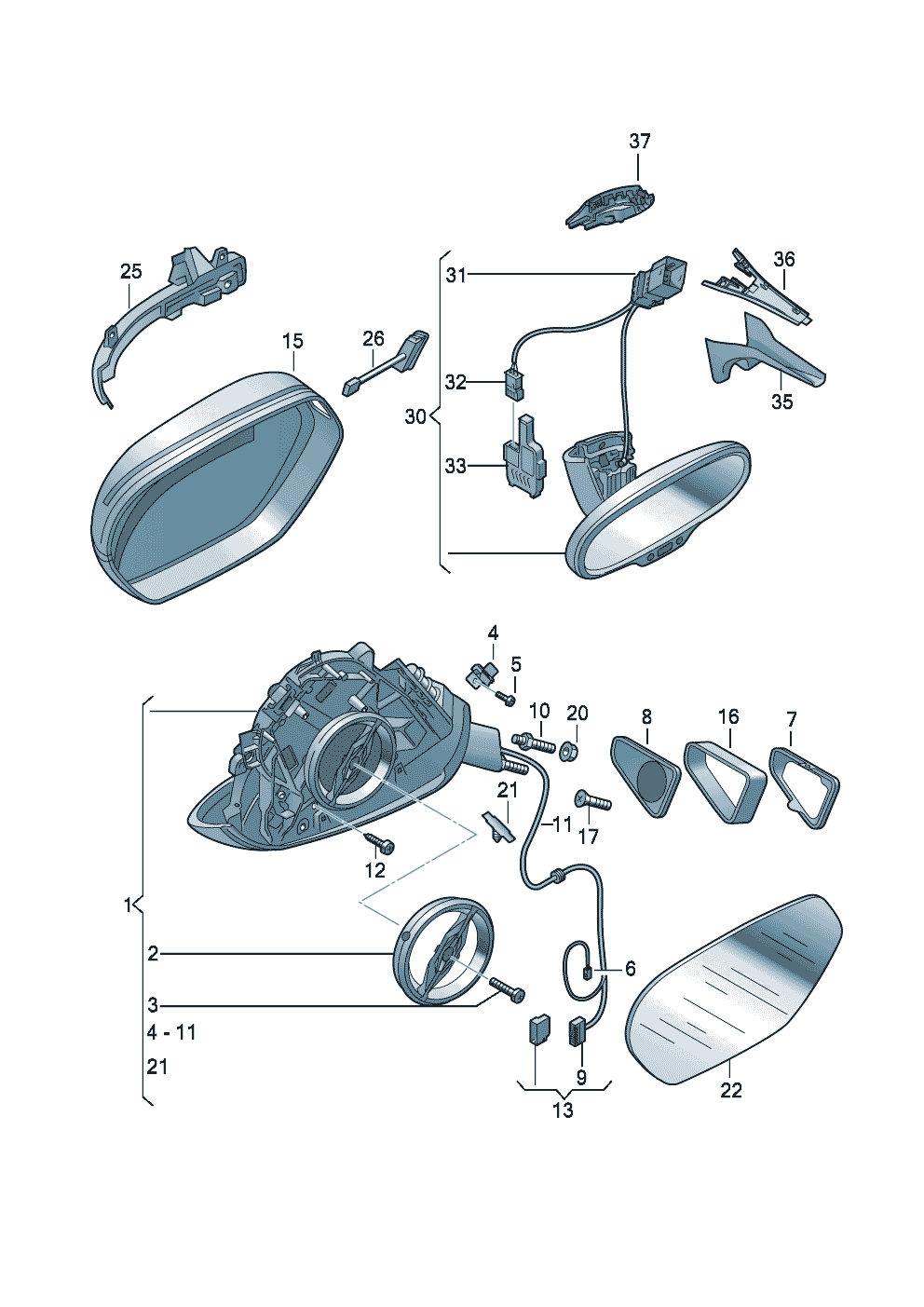 37
25
31
36
15
26
32
30
35
33
4
5
10
20
8
16
7
21
11
17
12
1
2
6
3
4 - 11
21
9
13
22