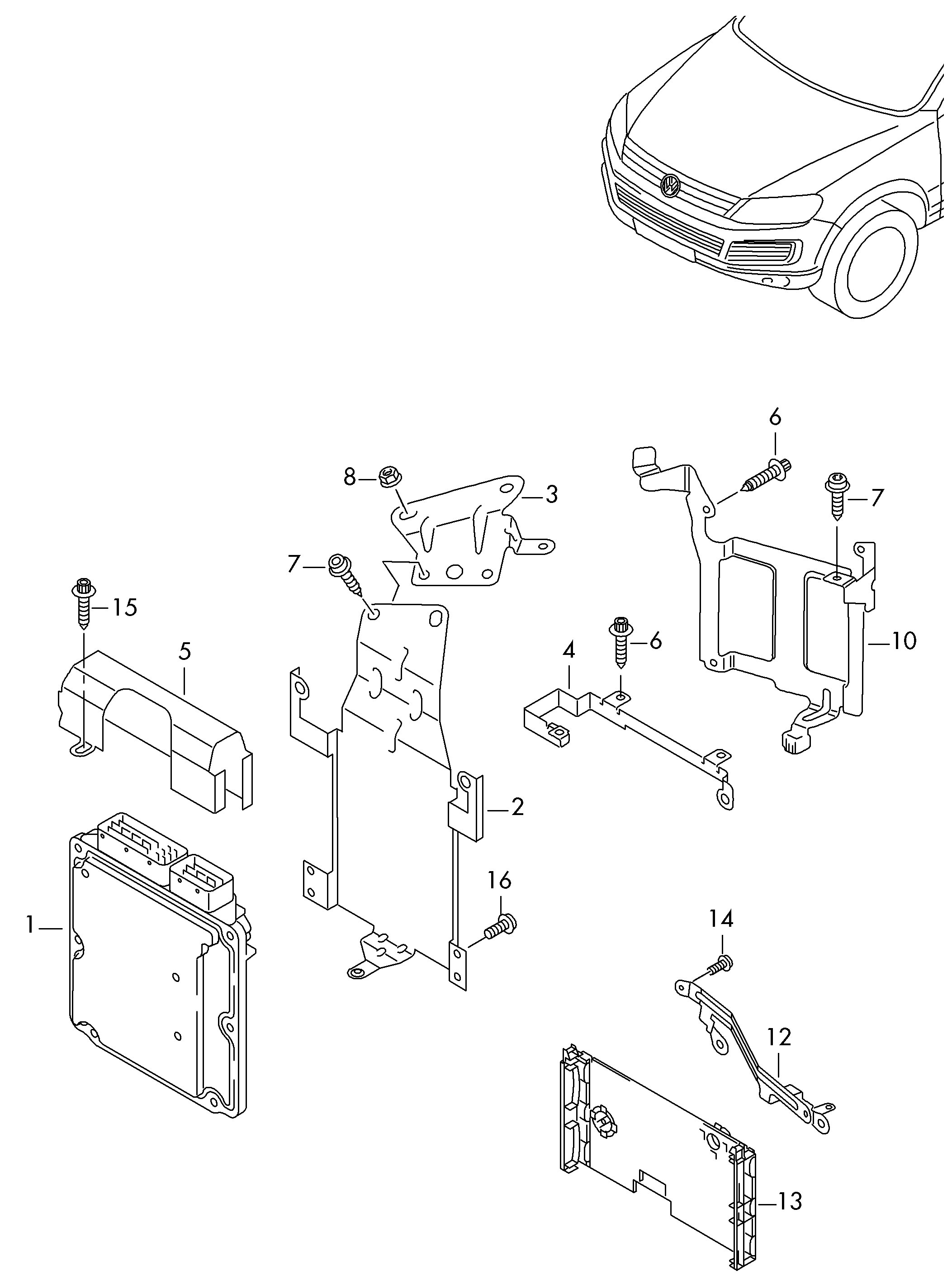 6
8
3
7
7
15
5
4
6
10
2
16
1
14
12
13