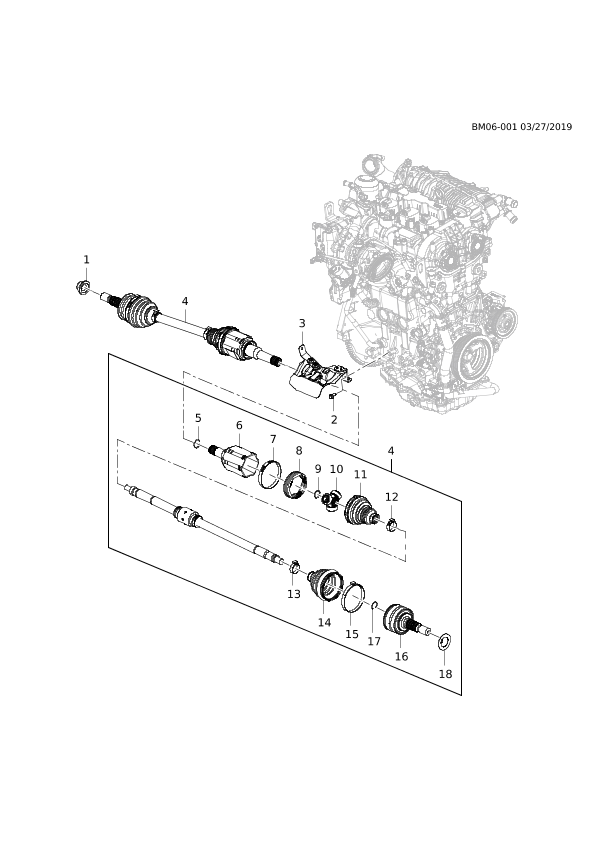 BM06-001 03/27/2019

1
4
3
2
5
6
7
8
9
10
11
12
4
13
14
15
17
16
18