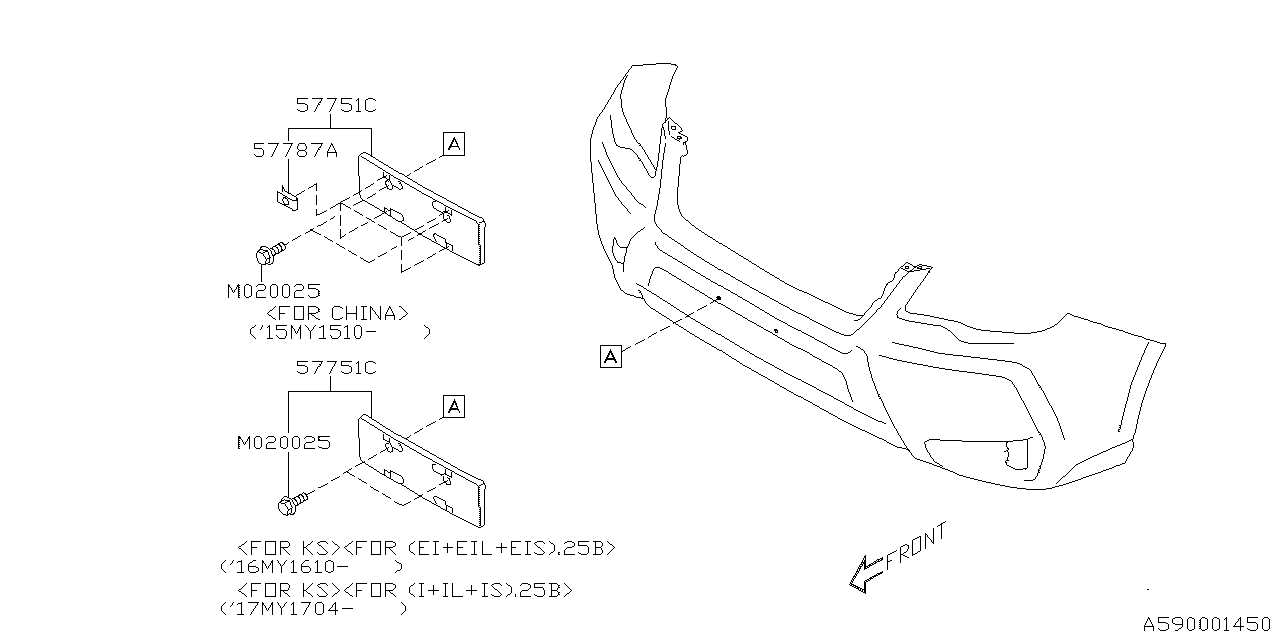 57751C
57787A
A
M020025
<FOR CHINA>
('15MY1510- )
57751C
M020025
A
<FOR KS><FOR (EI+EIL+EIS).25B>
('16MY1610- )
<FOR KS><FOR (I+IL+IS).25B>
('17MY1704- )
A
FRONT
A590001450