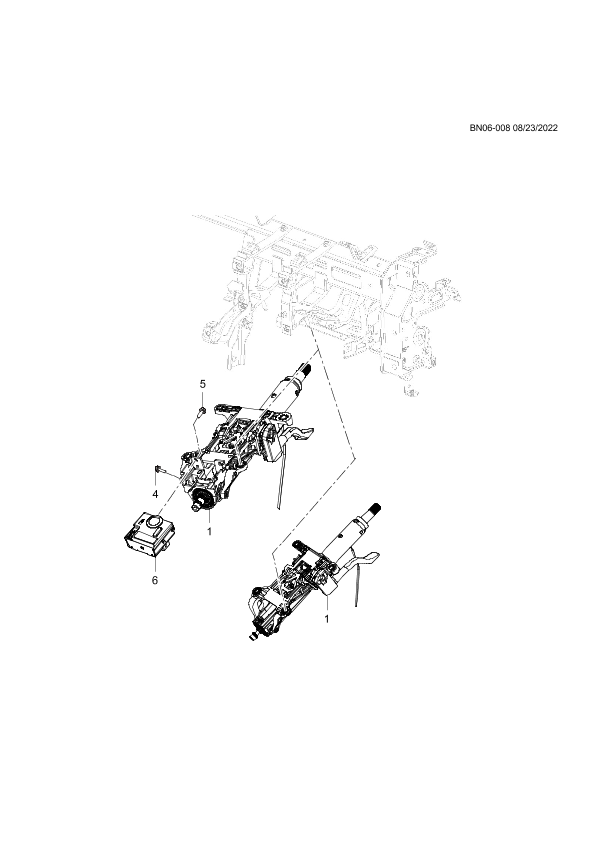 BN06-008 08/23/2022

5

4

1

6

1