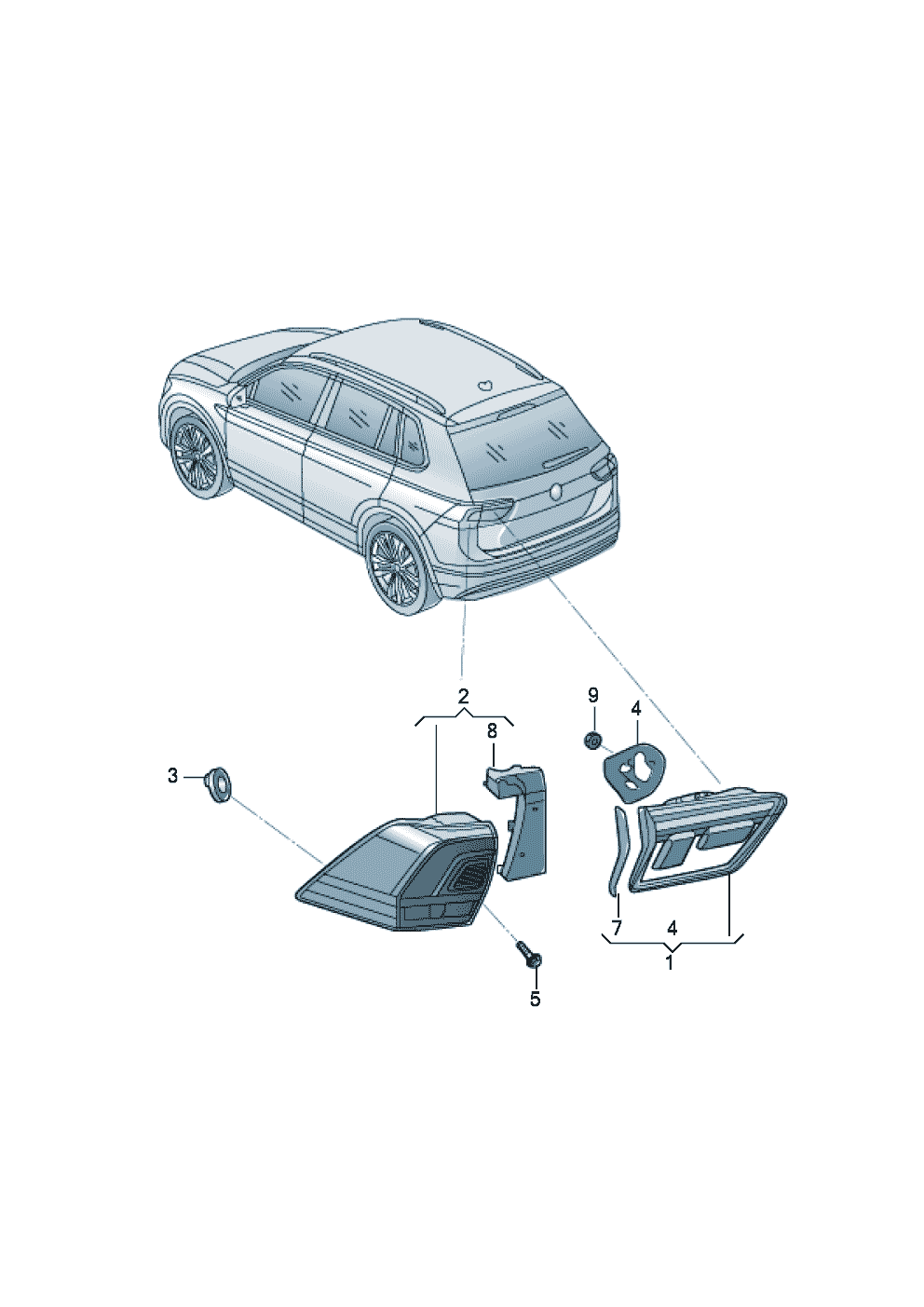 2
8
9
4
3
7
4
1
5