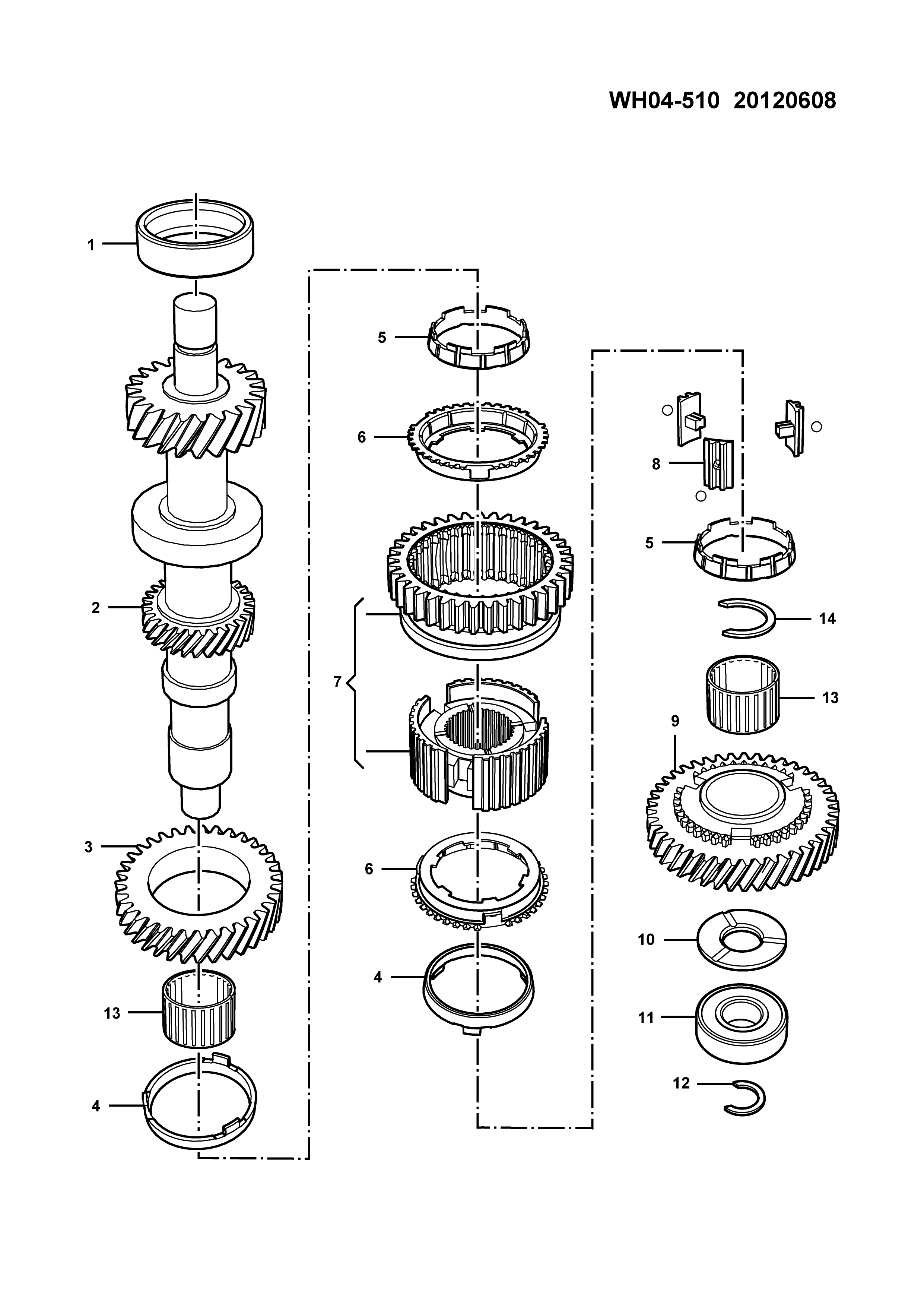 WH04-510 20120608

1
2
3
13
4
5
6
7
6
4
8
5
14
13
9
10
11
12