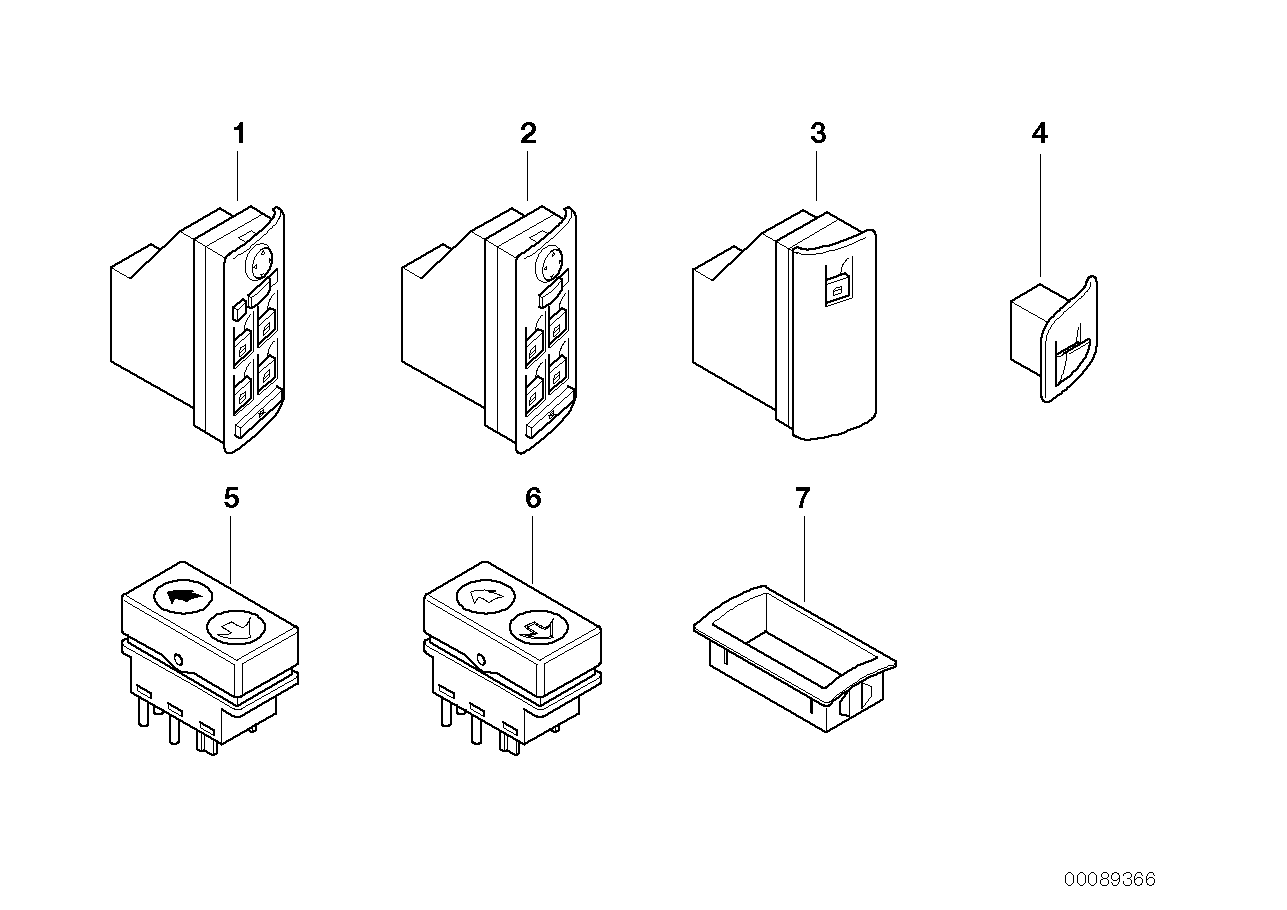 1
2
3
4
5
6
7
00089366