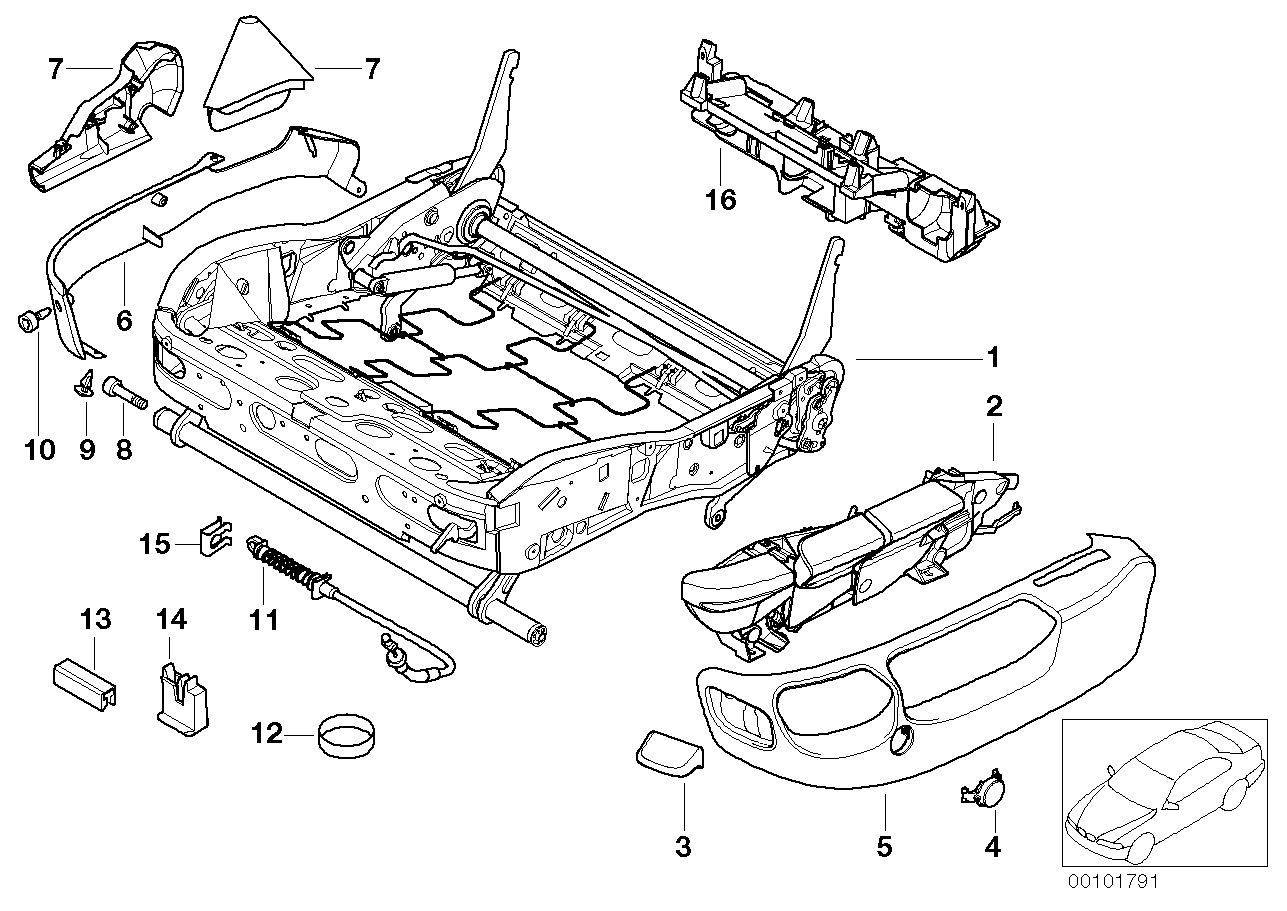 7
7
16
6
1
2
10
9
8
15
11
13
14
12
3
5
4
00101791