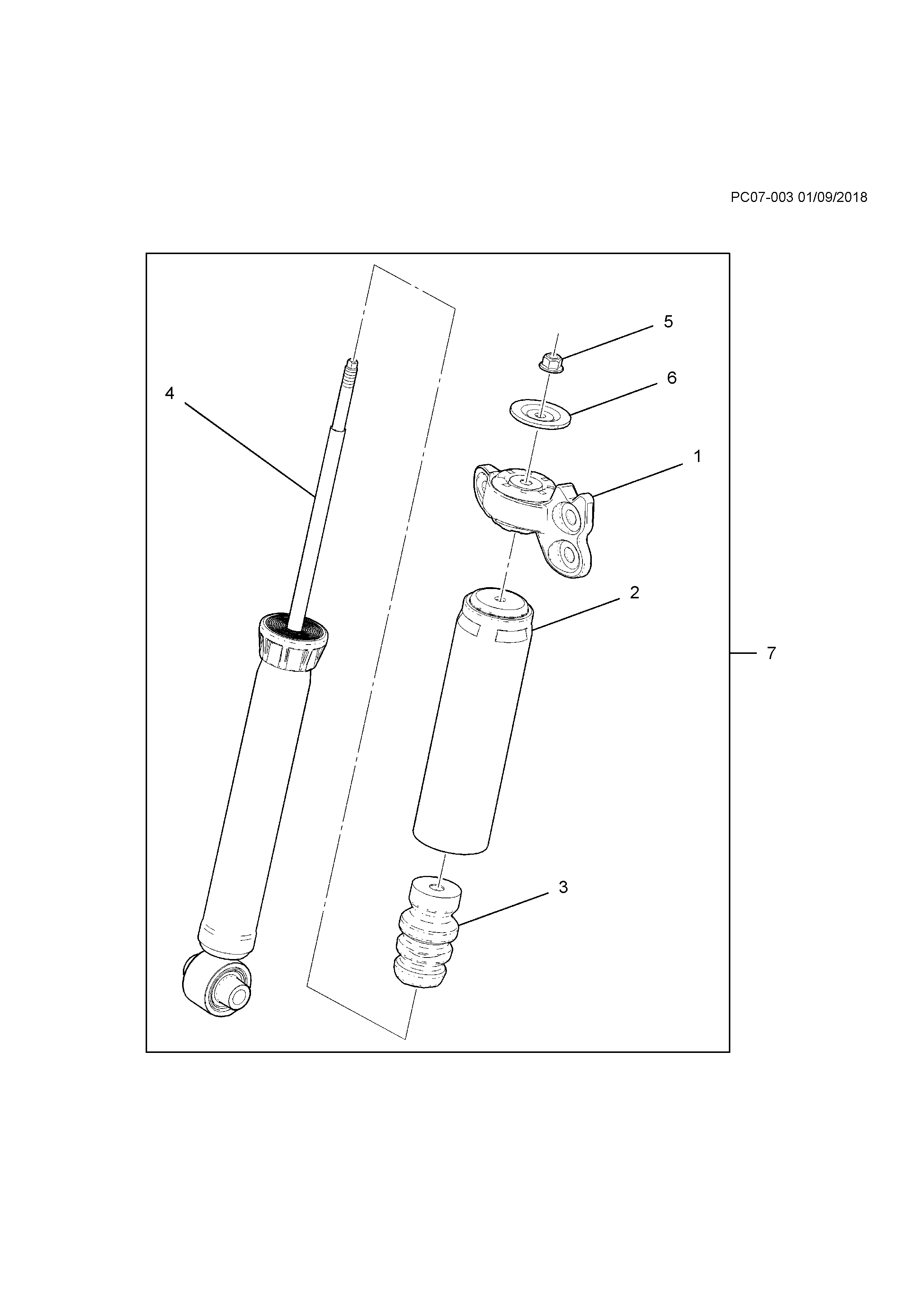 PC07-003 01/09/2018

5
6
4
1
2
7
3