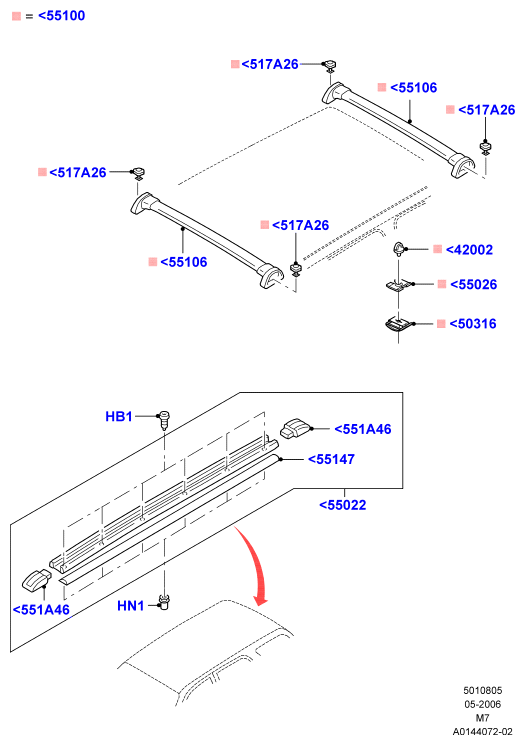 = <55100

<517A26

<55106

<517A26

<517A26

<517A26

<55106

<42002

<55026

<50316

HB1

<551A46

<55147

<55022

<551A46

HN1

5010805
05-2006
M7
A0144072-02