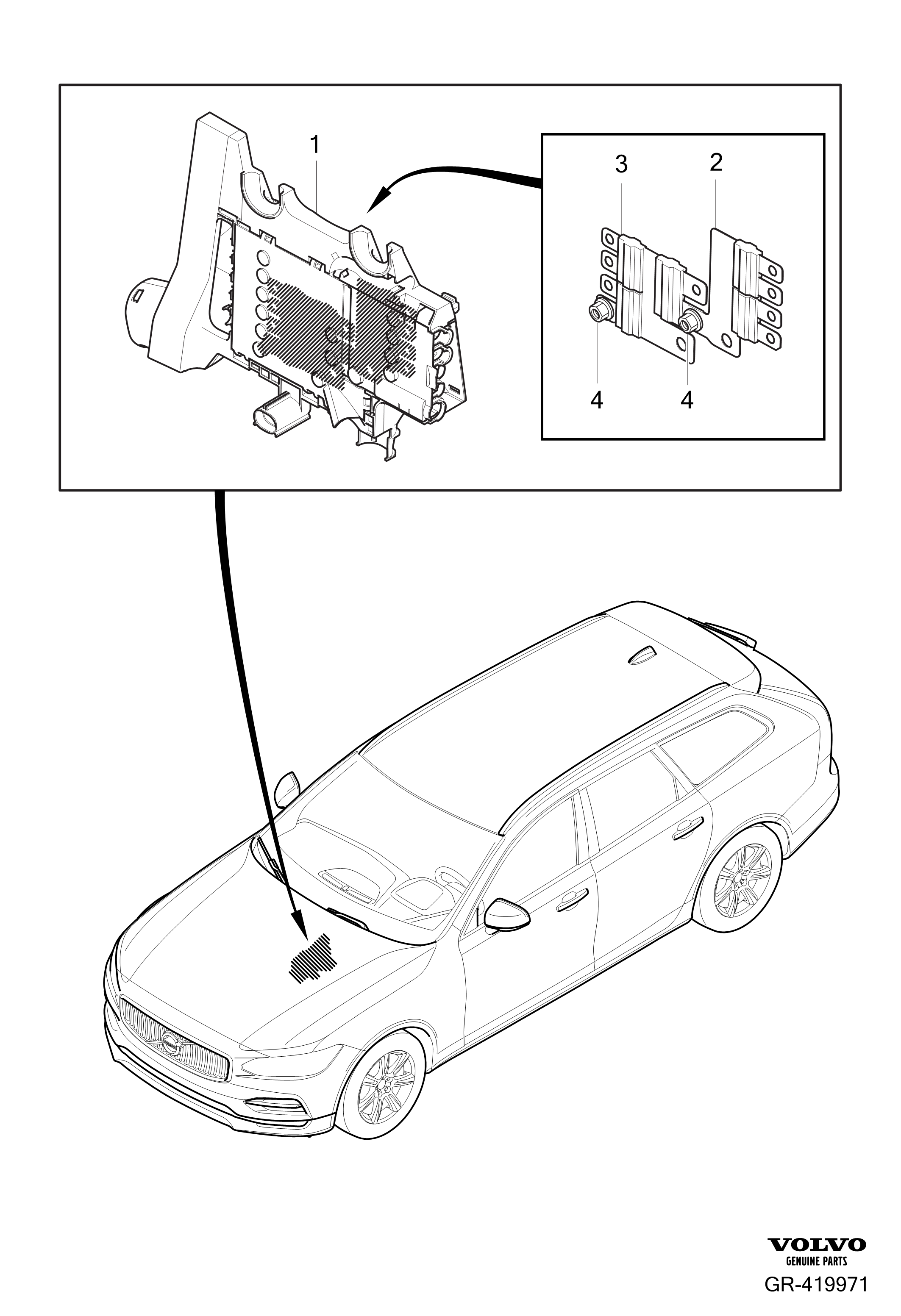 1

3
2

4
4

VOLVO
GENUINE PARTS
GR-419971