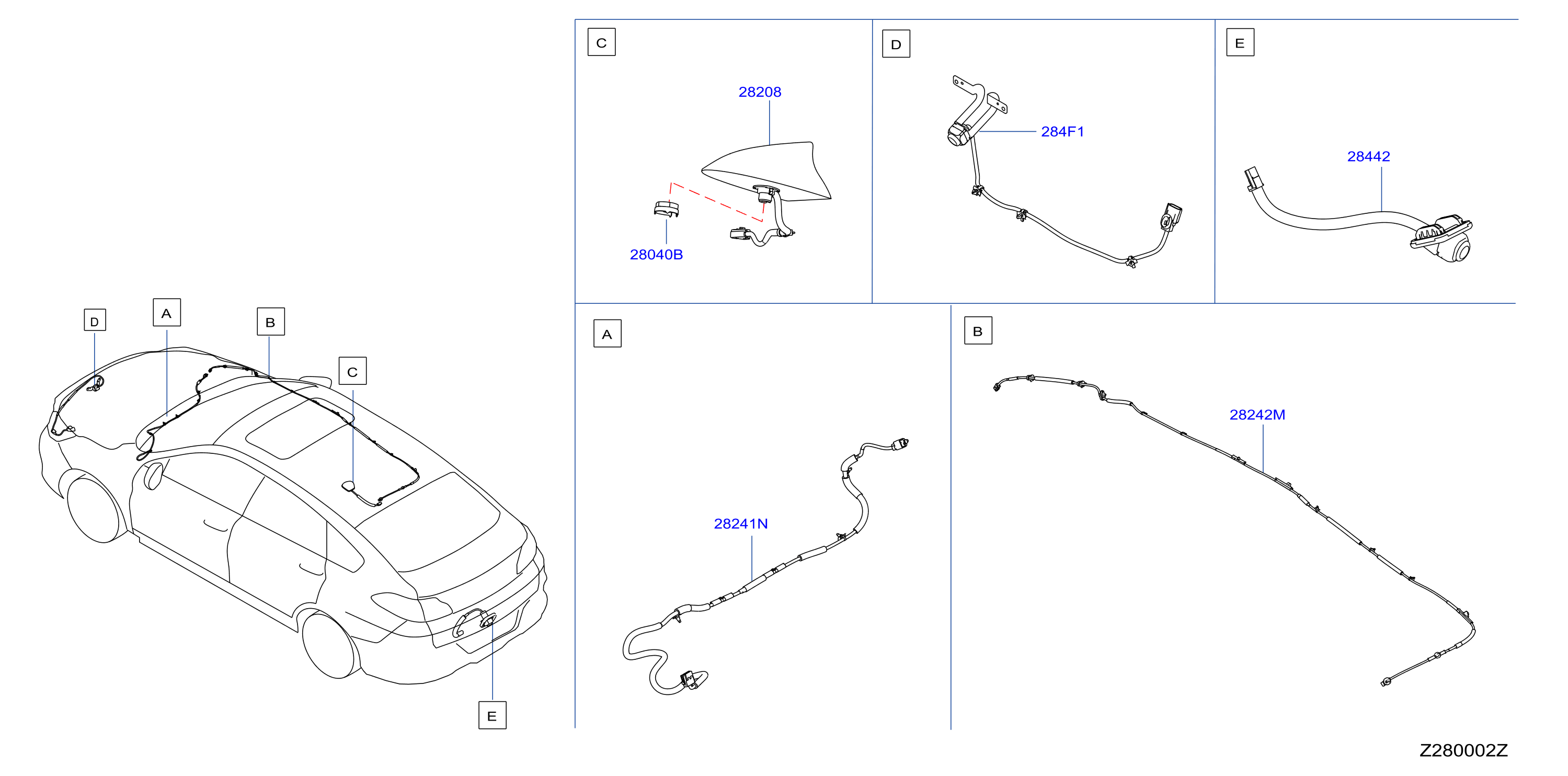 D
A
B
C
E

C
28208
28040B

D
284F1

E
28442

A
28241N

B
28242M

Z280002Z