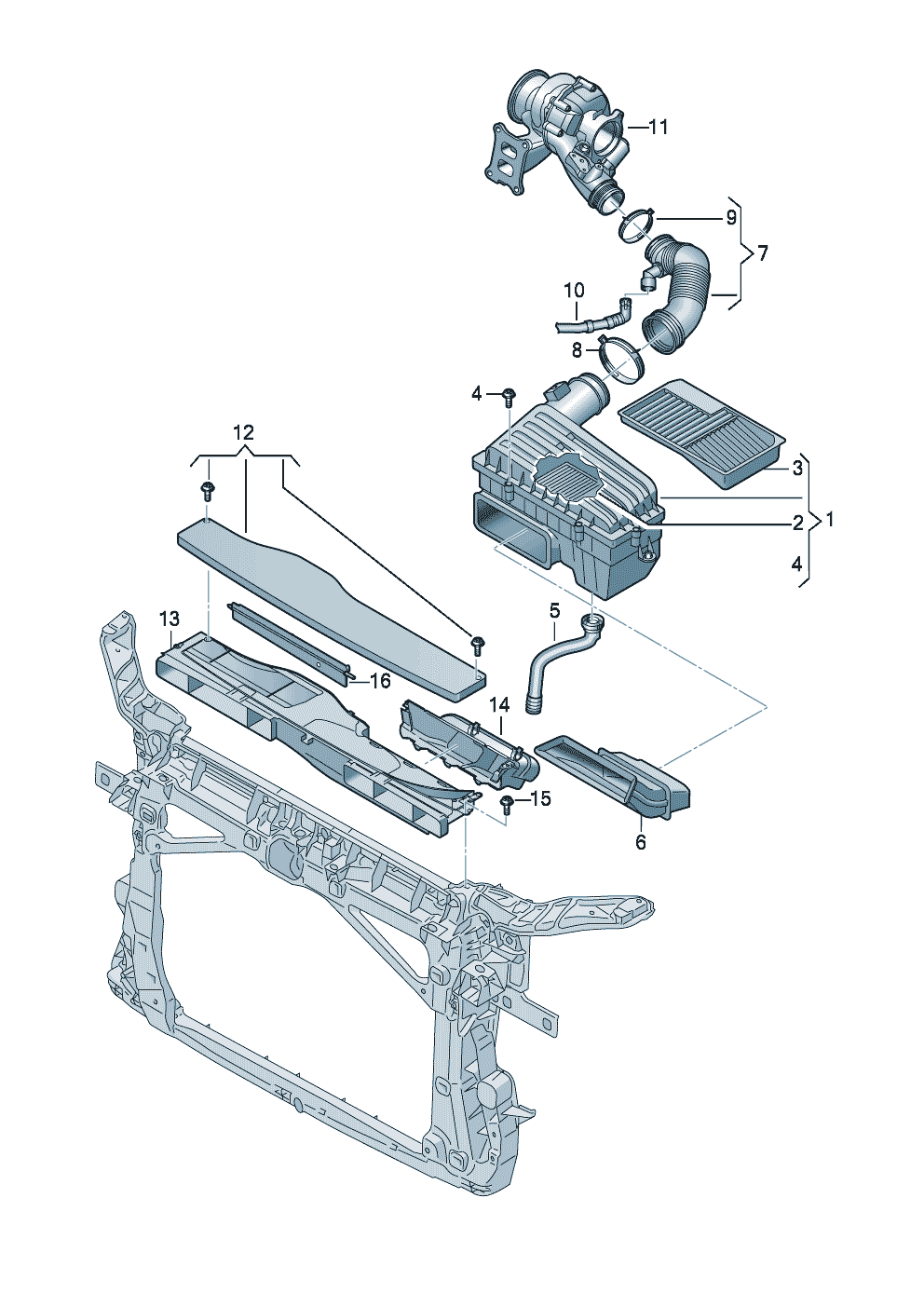 11
9
7
10
8
4
12
3
2
1
4
13
5
16
14
15
6