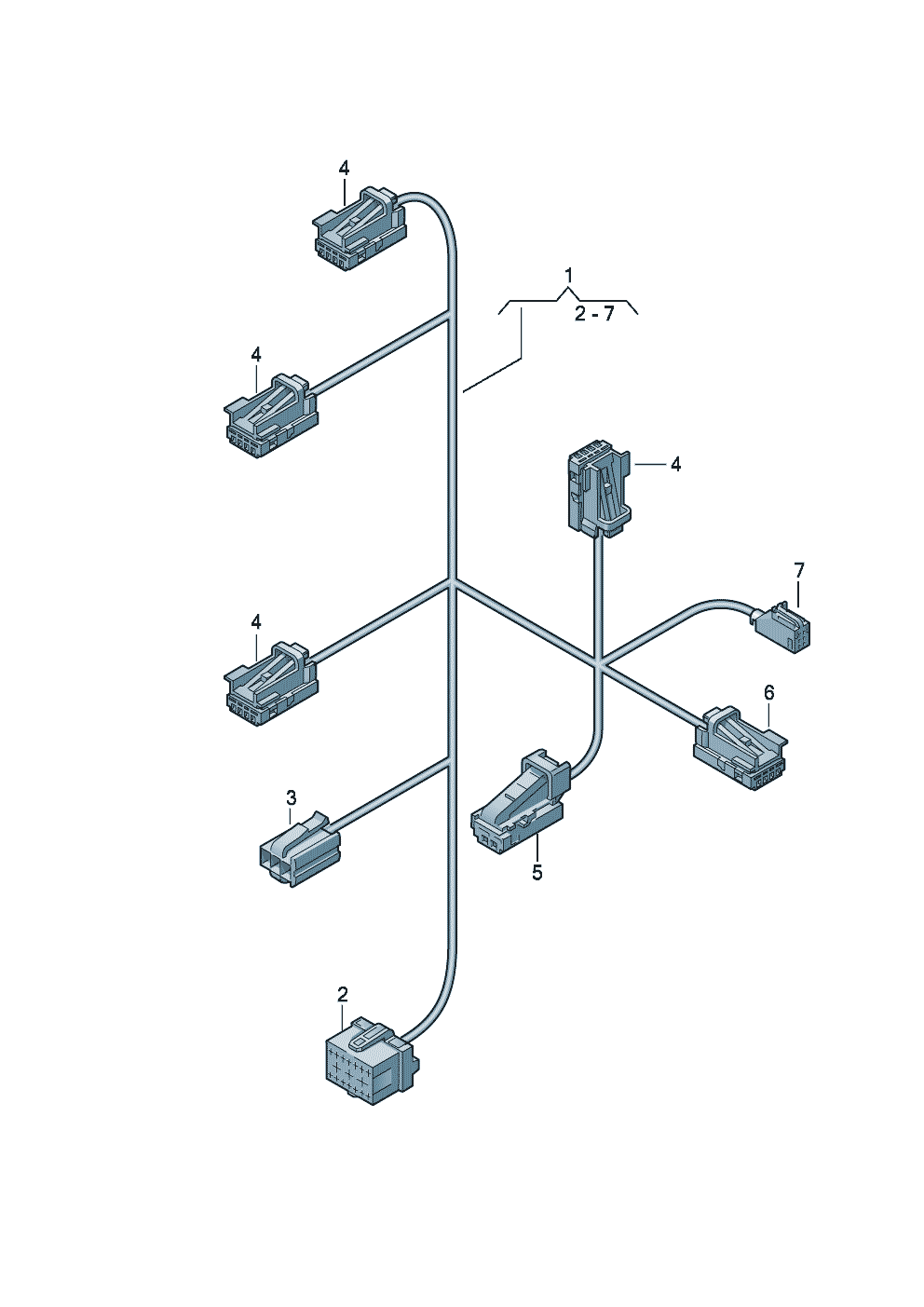 4
1
2 - 7
4
4
7
4
6
3
5
2