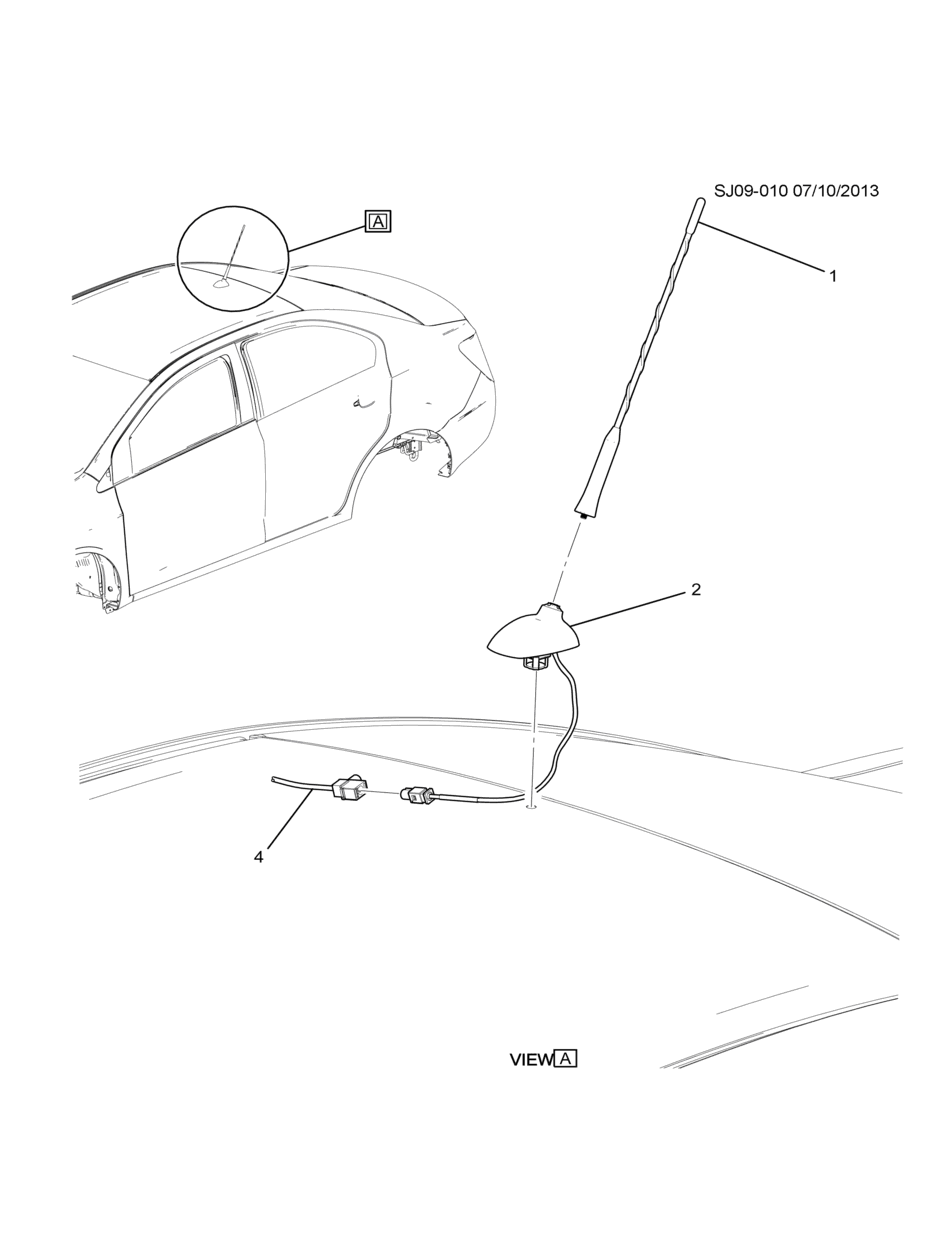 SJ09-010 07/10/2013

A

1

2

4

VIEW A