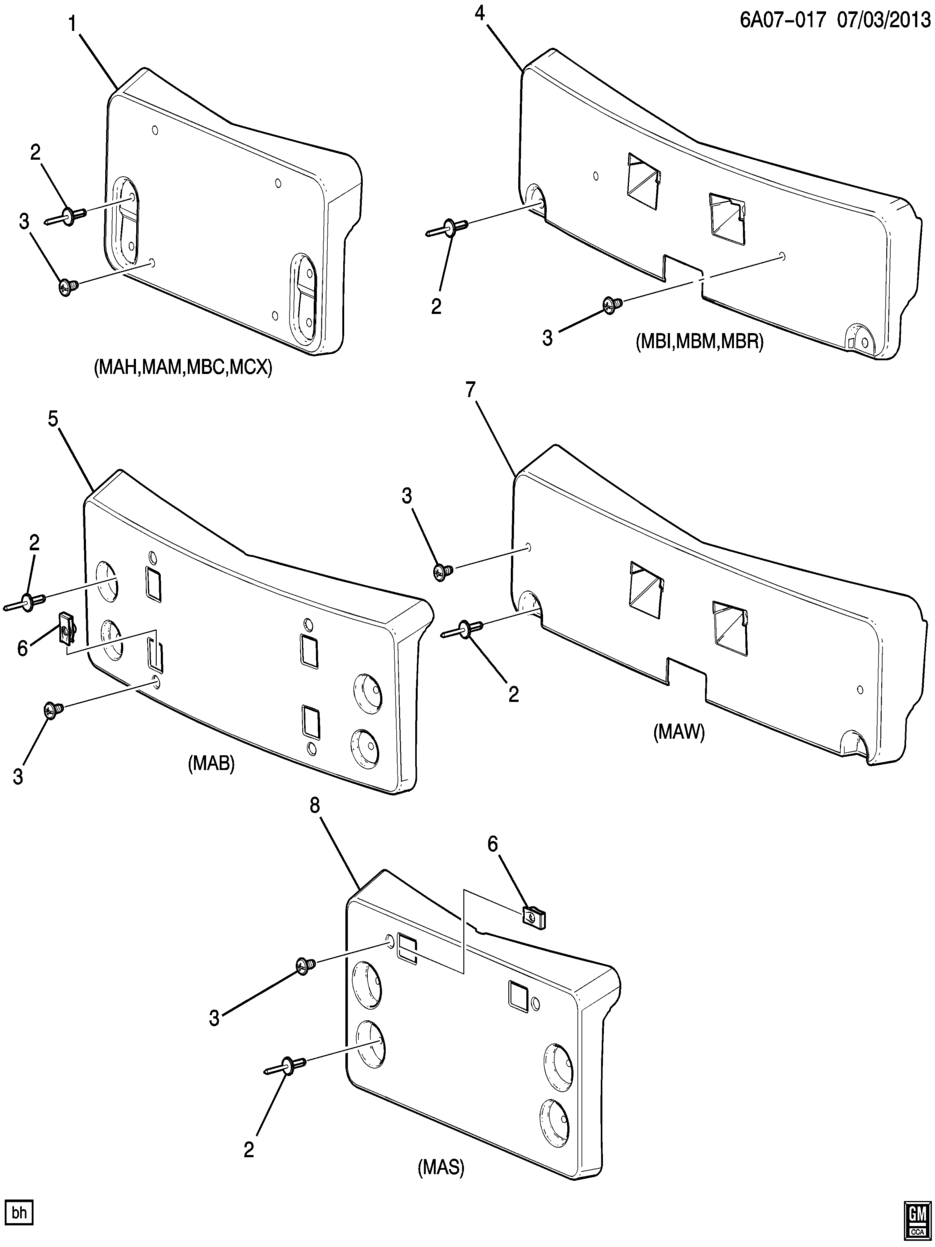 6A07-017 07/03/2013

1
2
3
(MAH,MAM,MBC,MCX)

4
2
3
(MBI,MBM,MBR)

5
2
6
3
(MAB)

7
3
2
(MAW)

8
6
3
2
(MAS)

bh

GM
CCA