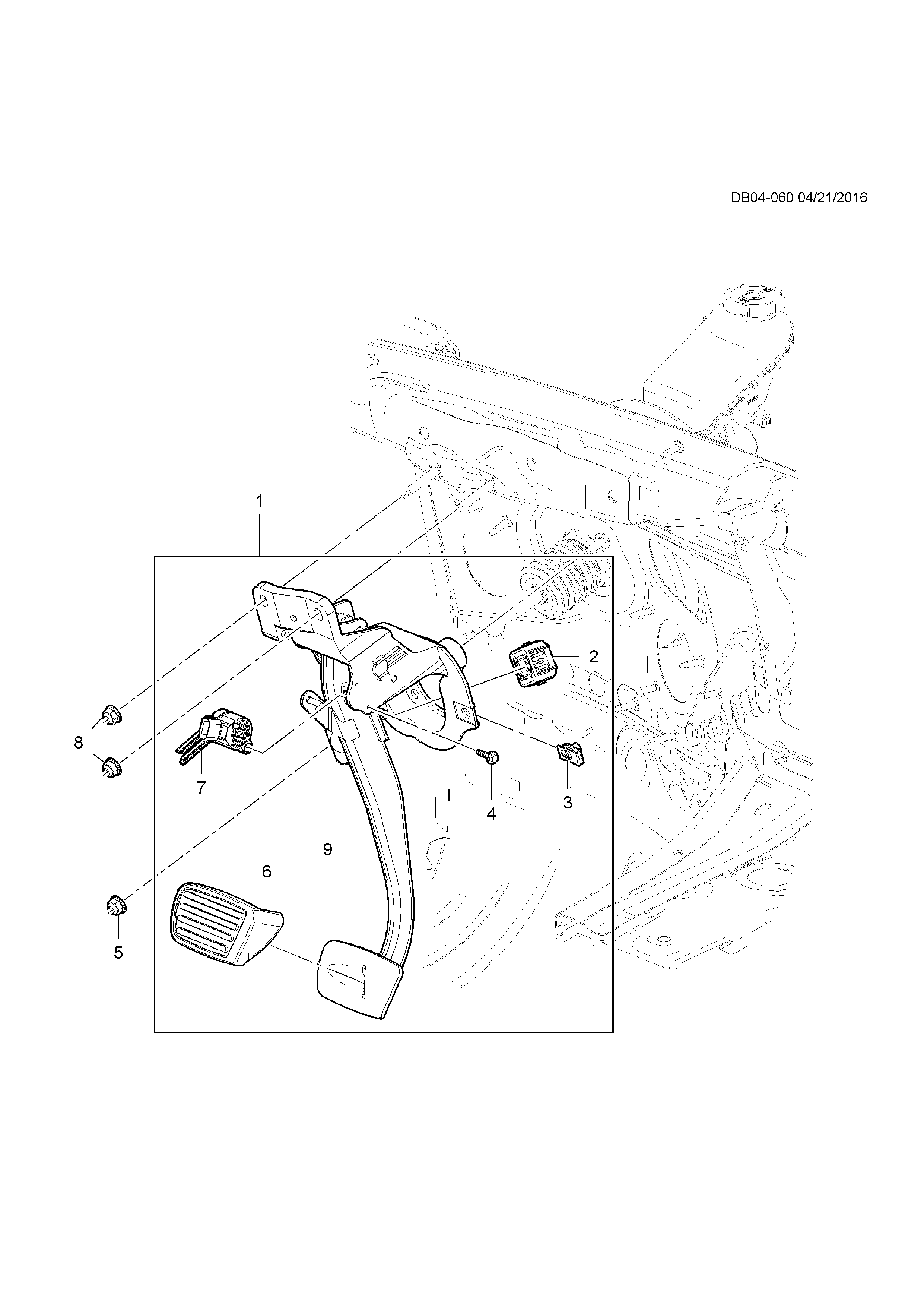 DB04-060 04/21/2016

1

2

8

7

4

3

9

6

5