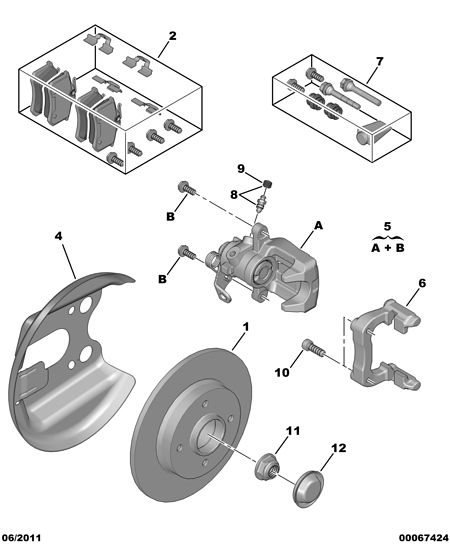 2

7

9

8

B

A

5
A + B

4

B

6

1

10

11

12

06/2011

00067424