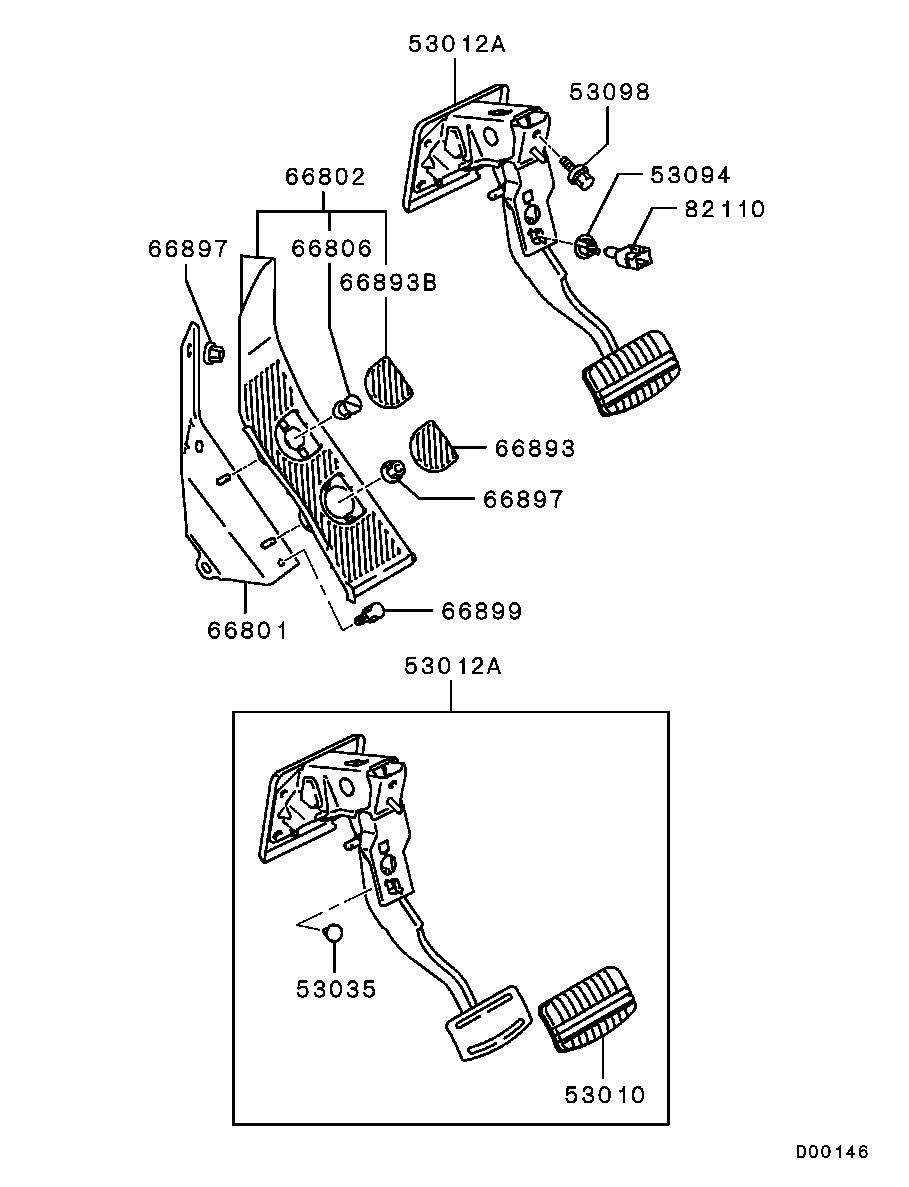 53012A
53098
53094
82110
66802
66897
66806
66893B
66893
66897
66801
66899
53012A
53035
53010
D00146