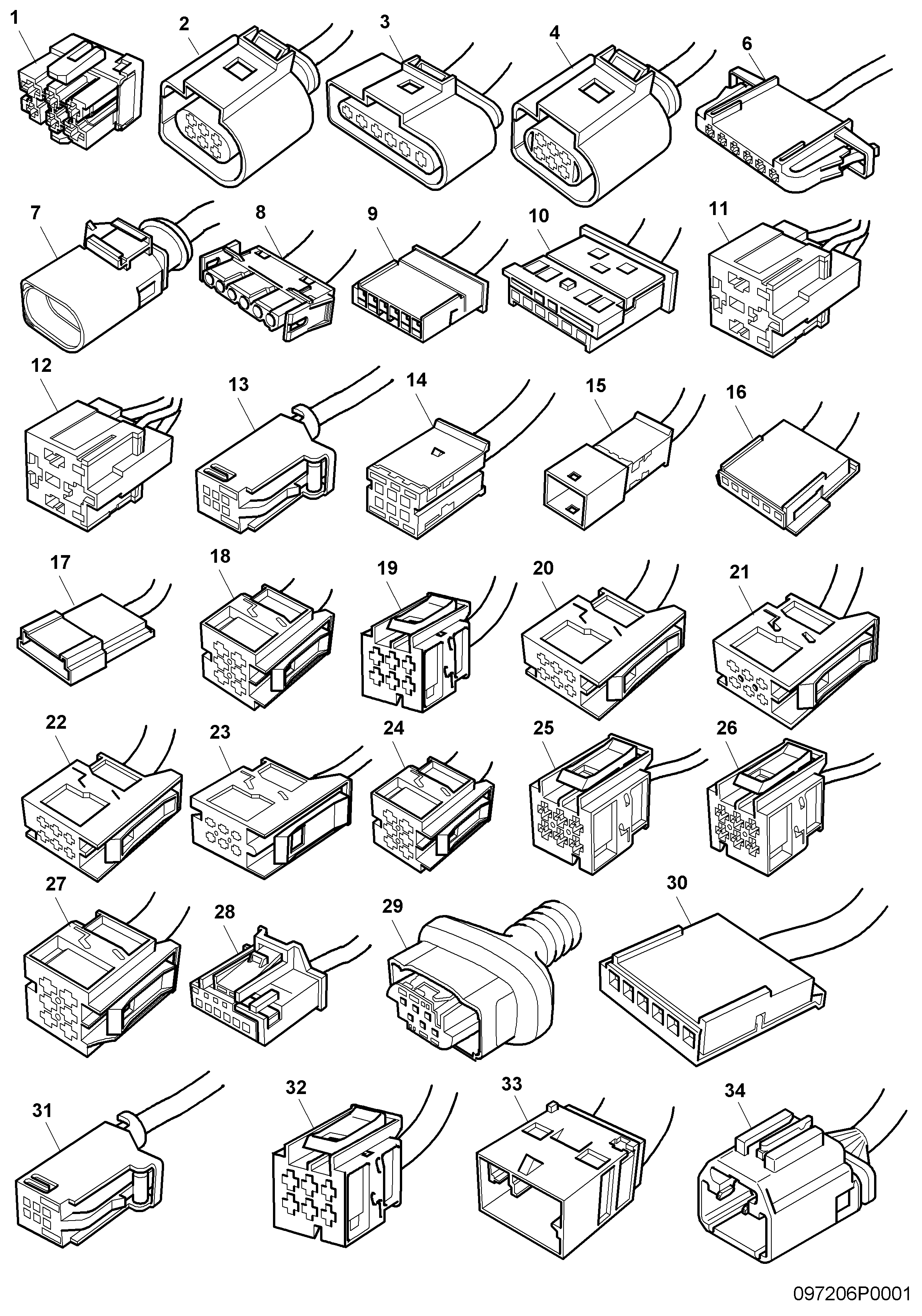 1
2
3
4
6
7
8
9
10
11
12
13
14
15
16
17
18
19
20
21
22
23
24
25
26
27
28
29
30
31
32
33
34
097206P0001