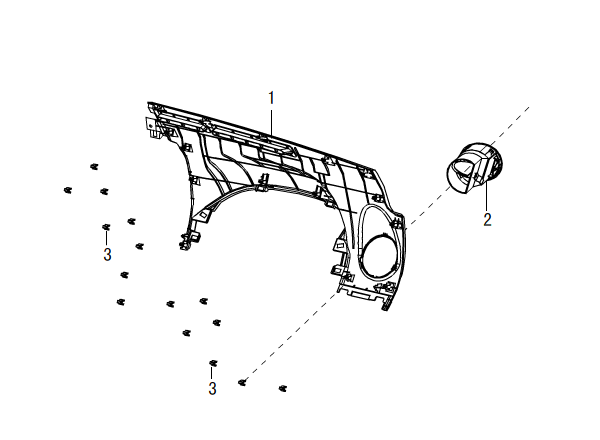 1
2
3
3