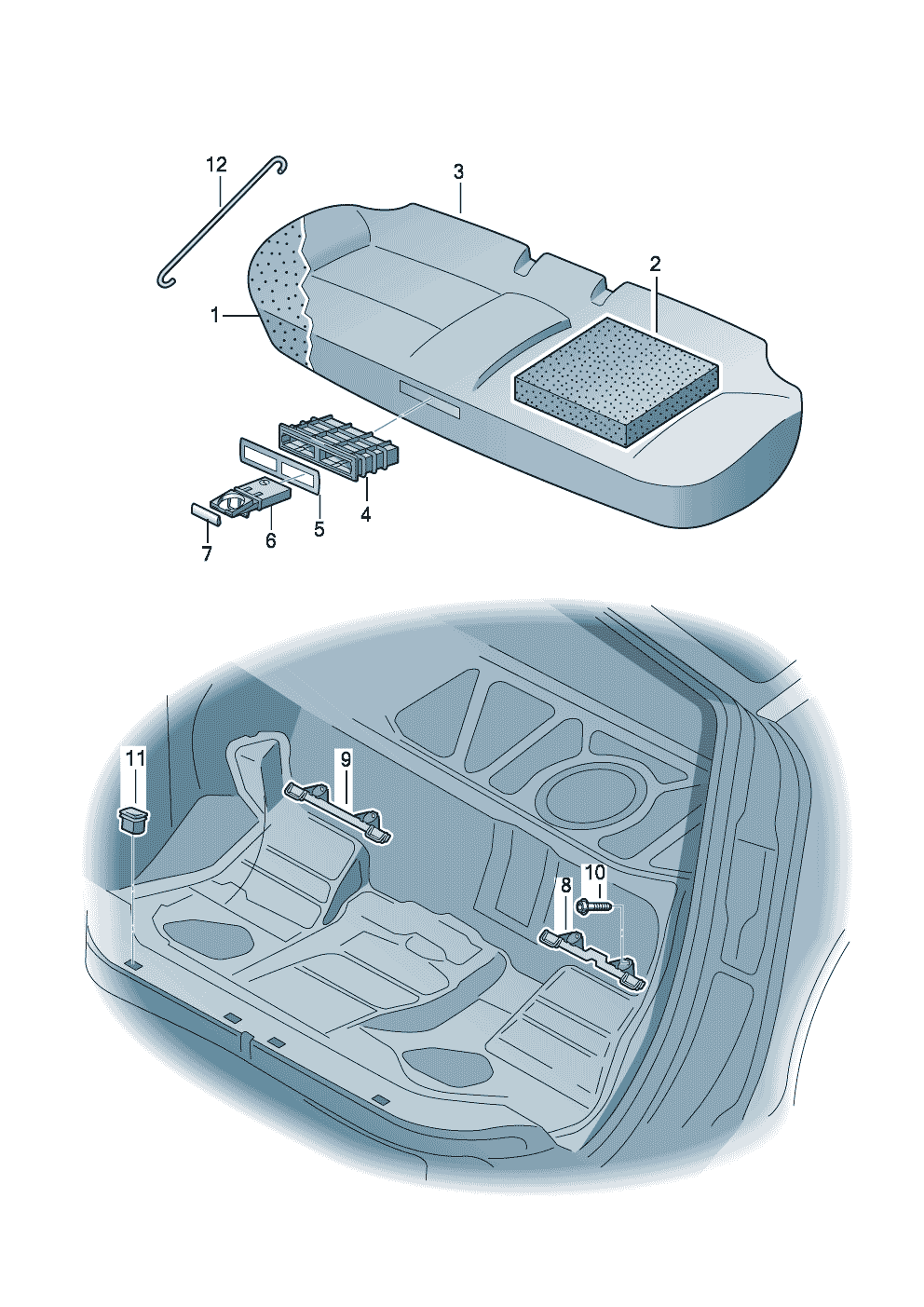 12
3
2
1
4
5
6
7
11
9
10
8