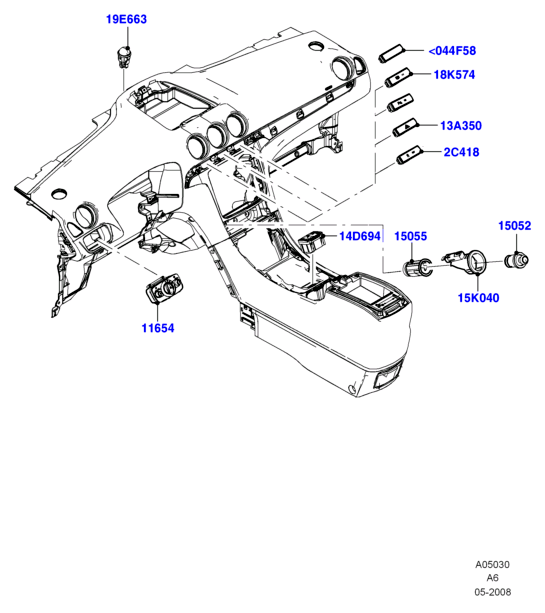 19E663

<044F58

18K574

13A350

2C418

14D694

15055

15052

15K040

11654

A05030
A6
05-2008