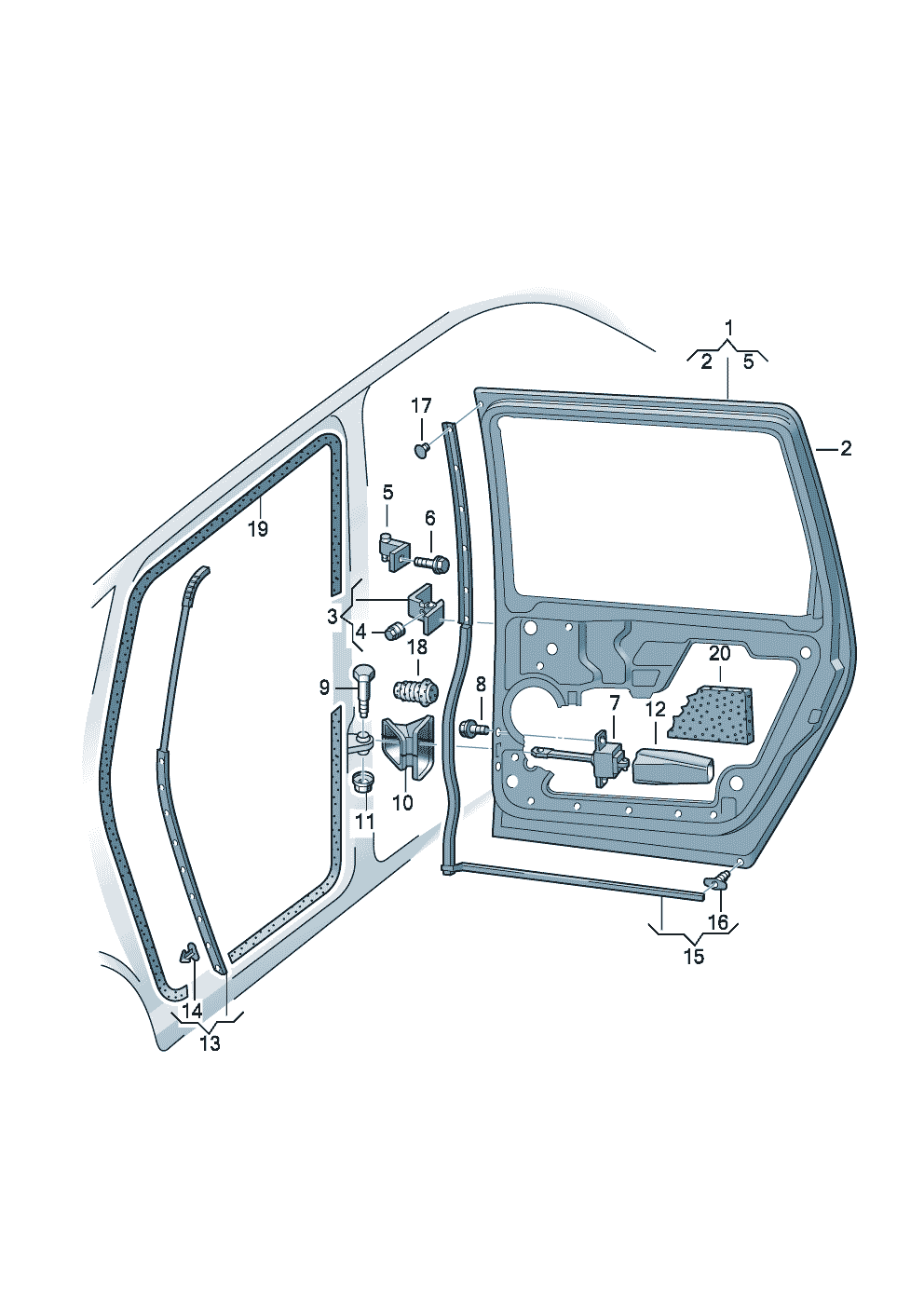 1
2 5
2
17
5
6
19
3
4
18
20
9
8
7
12
10
11
16
15
14
13