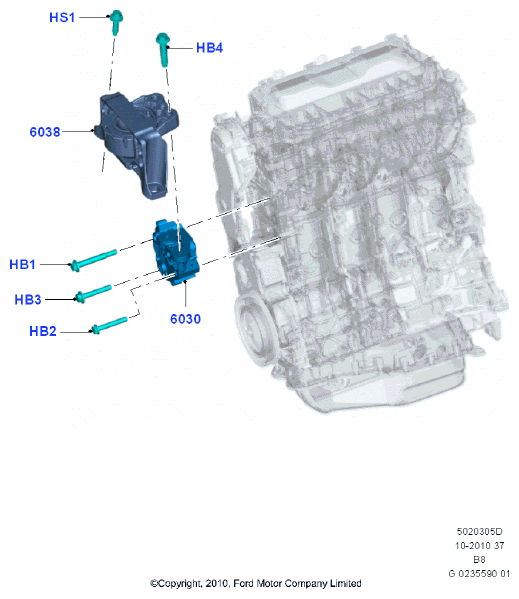 HS1

HB4

6038

HB1

HB3

HB2

6030

5020305D
10-2010 37
B8
G 0235590 01

©Copyright, 2010, Ford Motor Company Limited