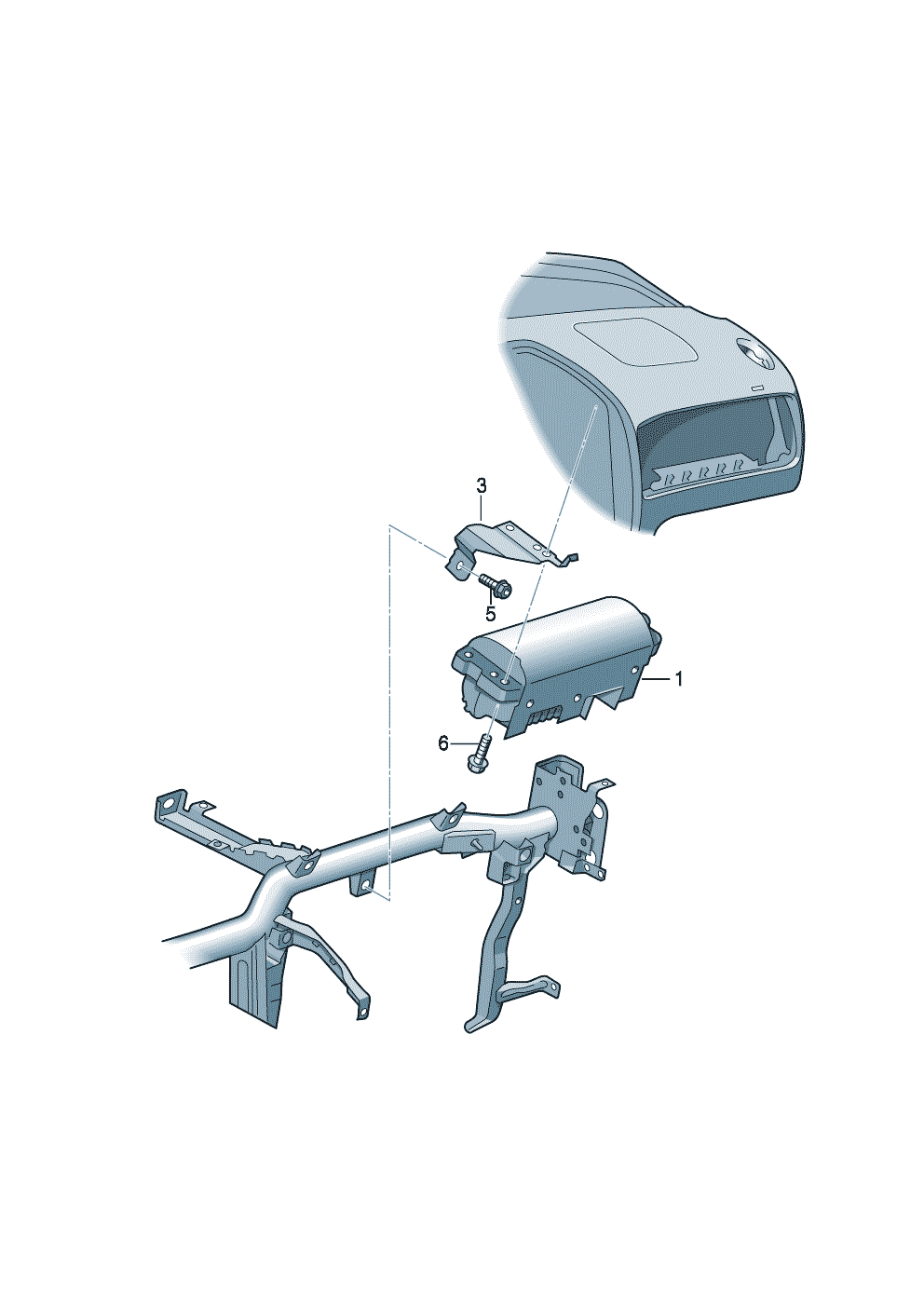 3
5
1
6