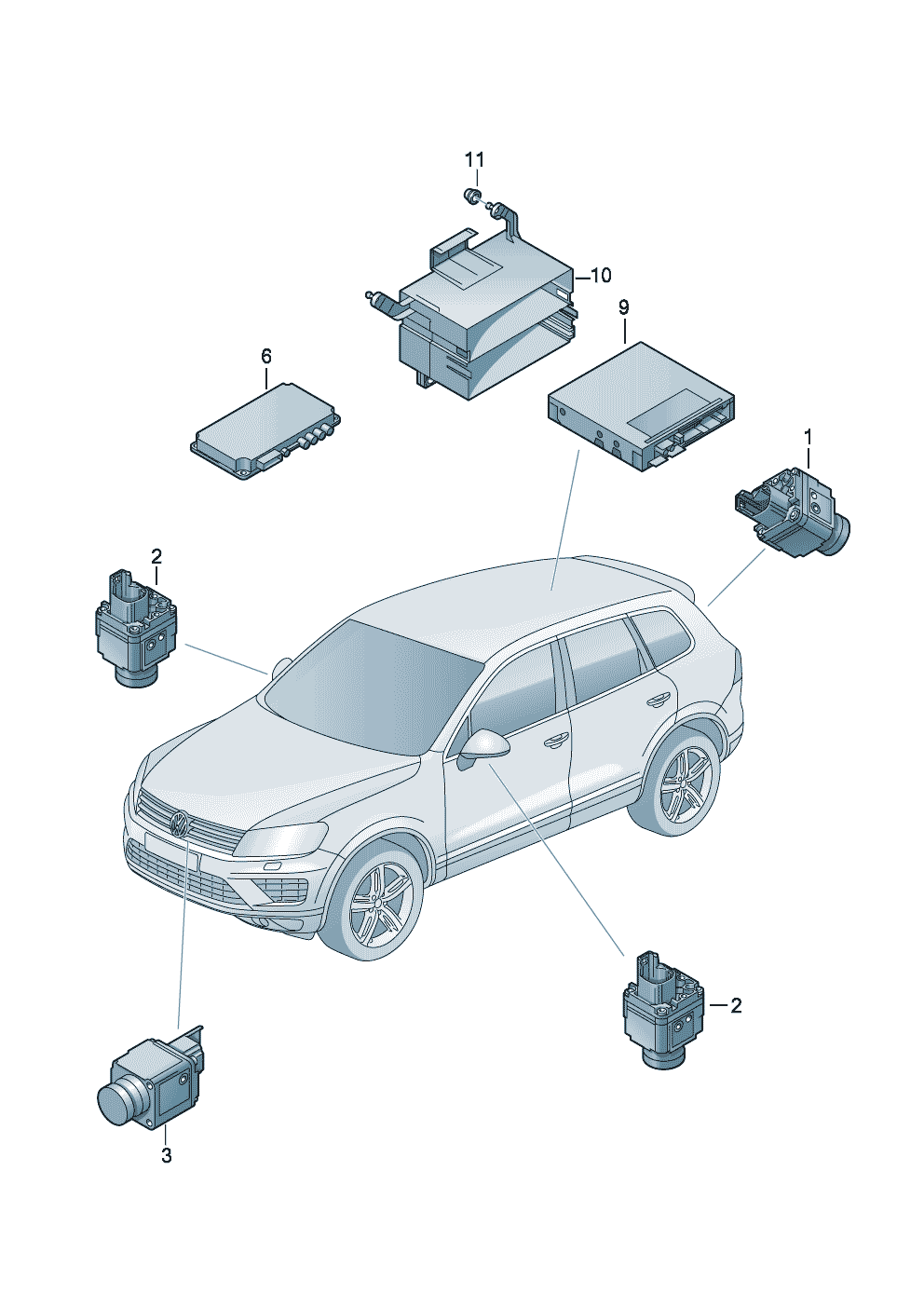 11
10
9
6
1
2
2
3